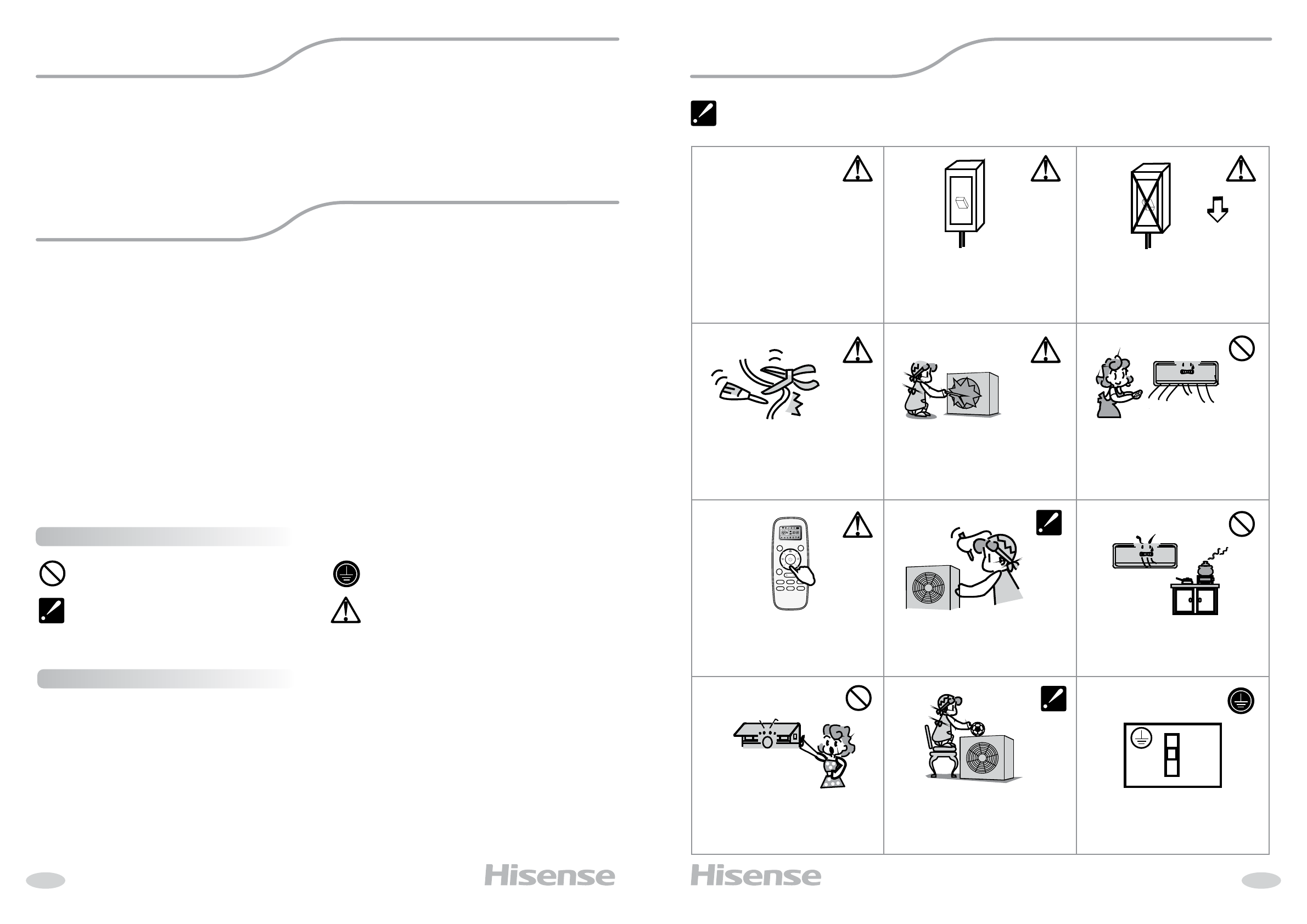 Hisense

Hisense