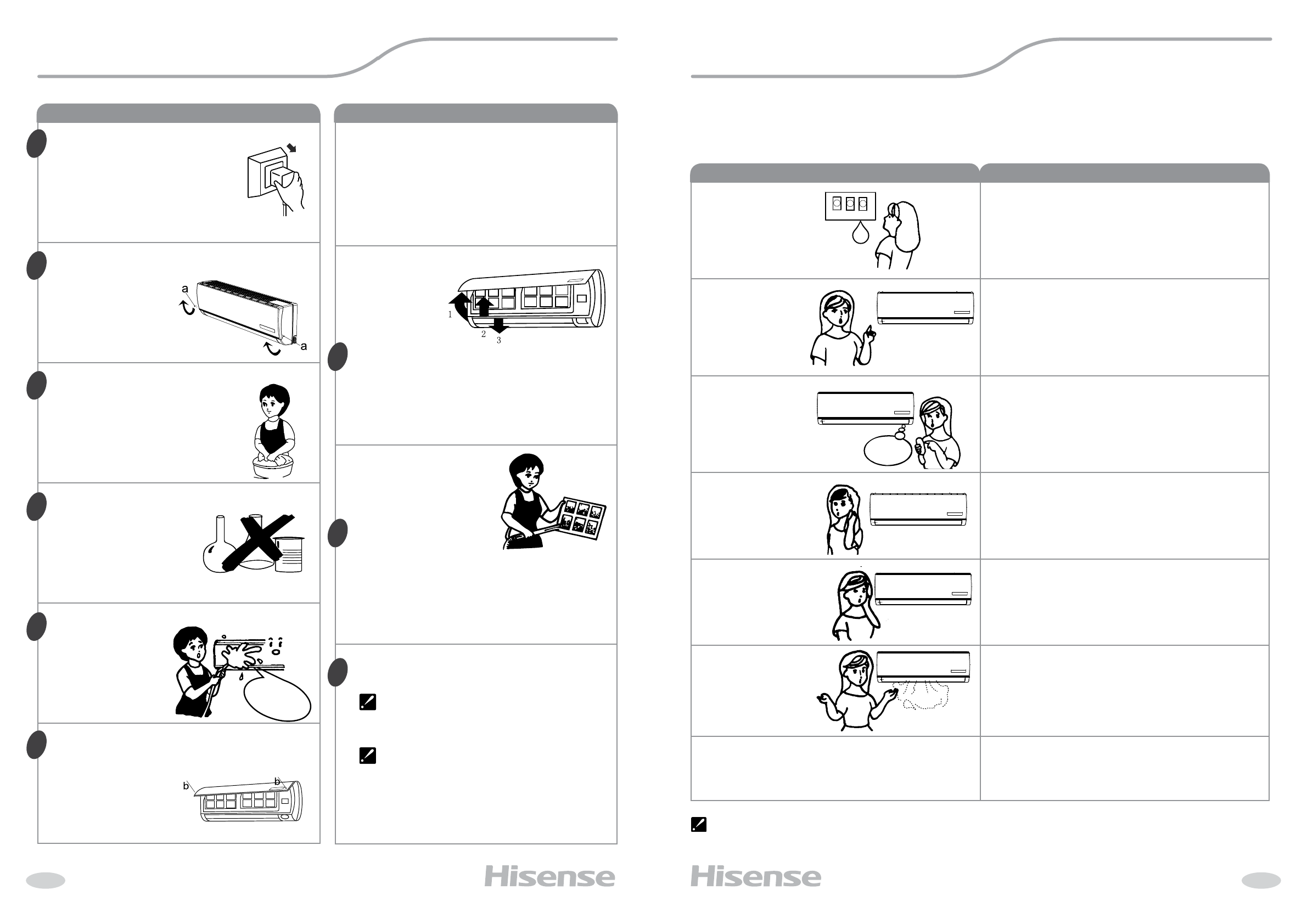 a

a

1

2

3

b

b

Hisense

Hisense