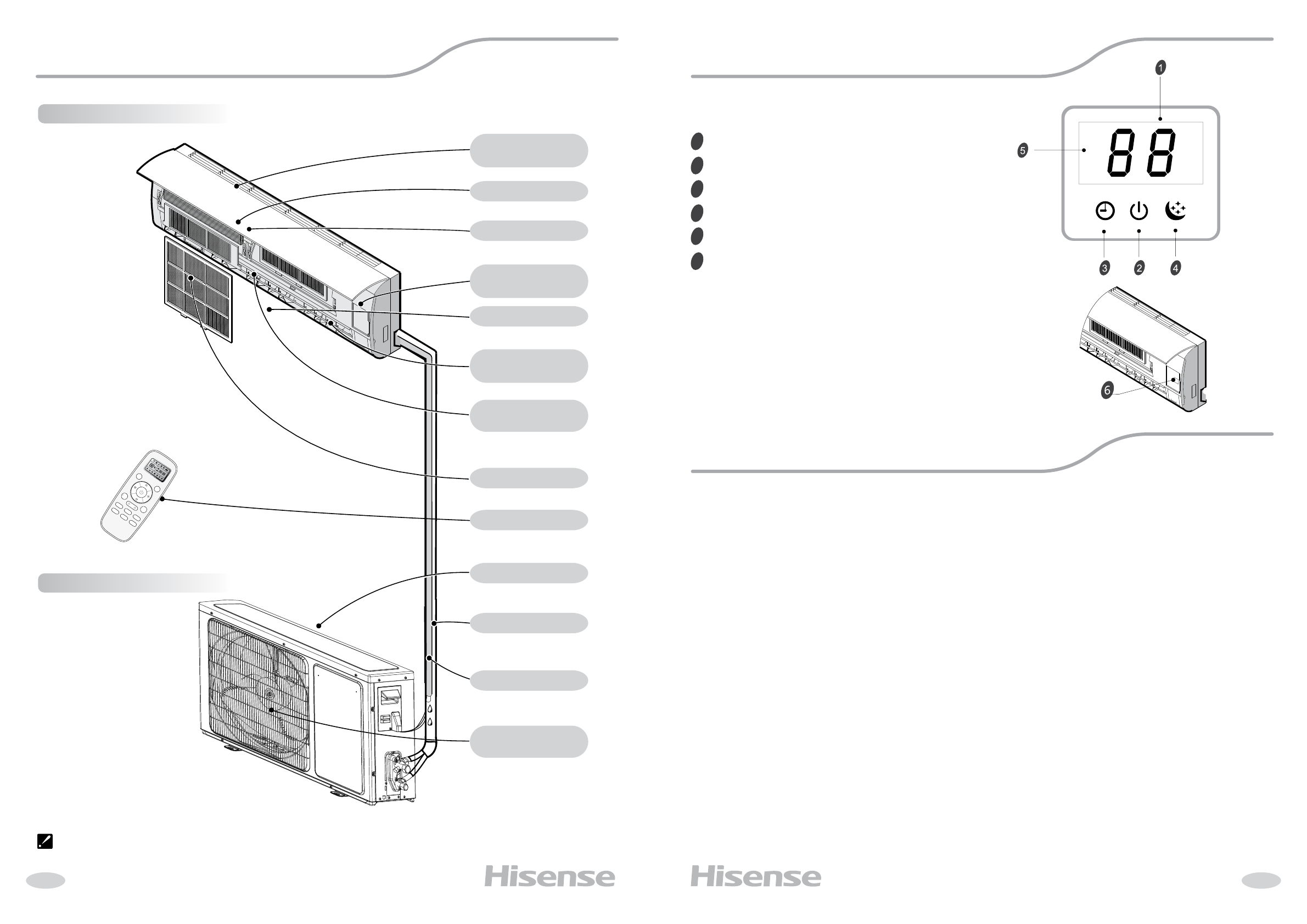 1

5

88

3 2 4

6

Hisense

Hisense