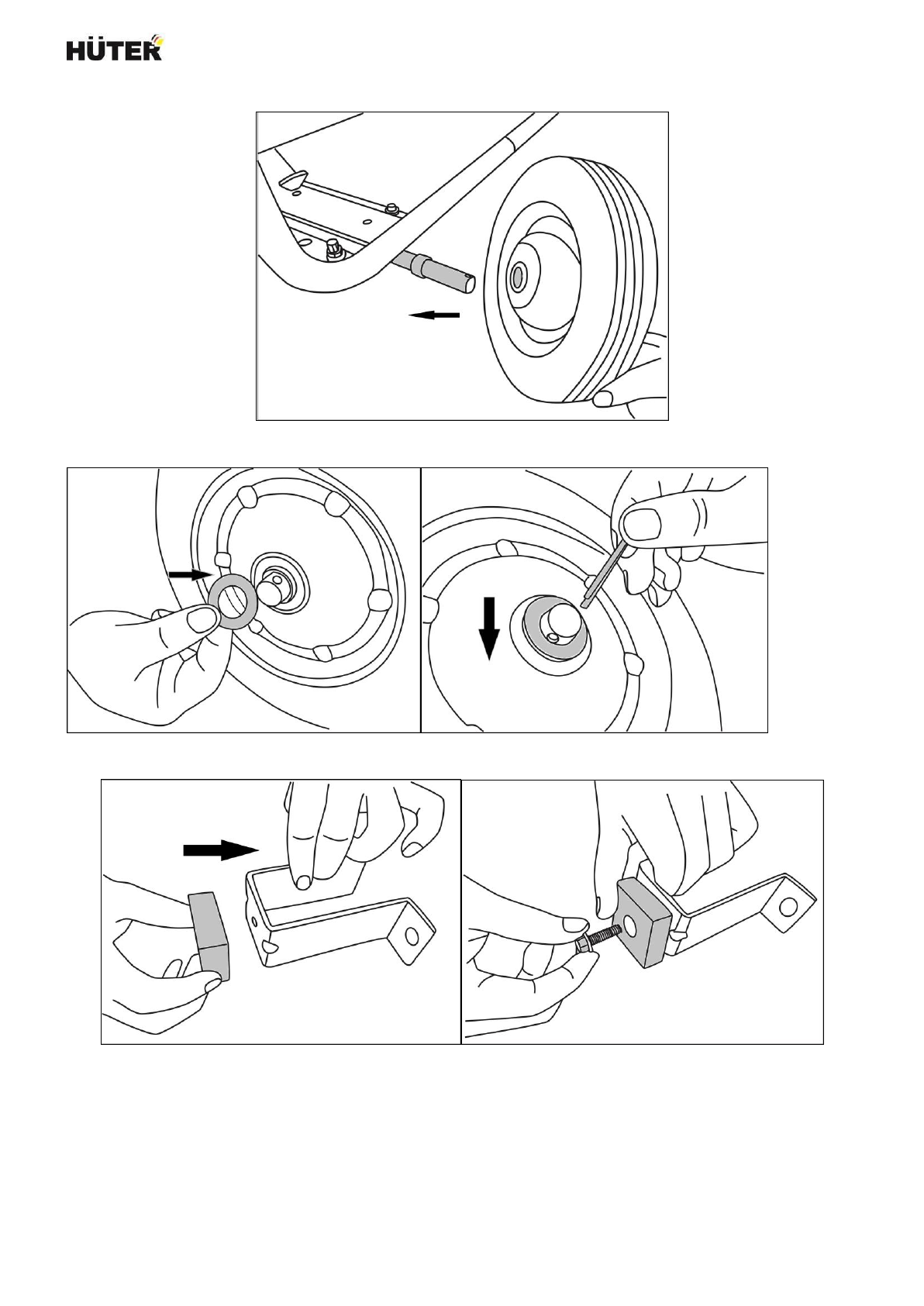 HÜTER