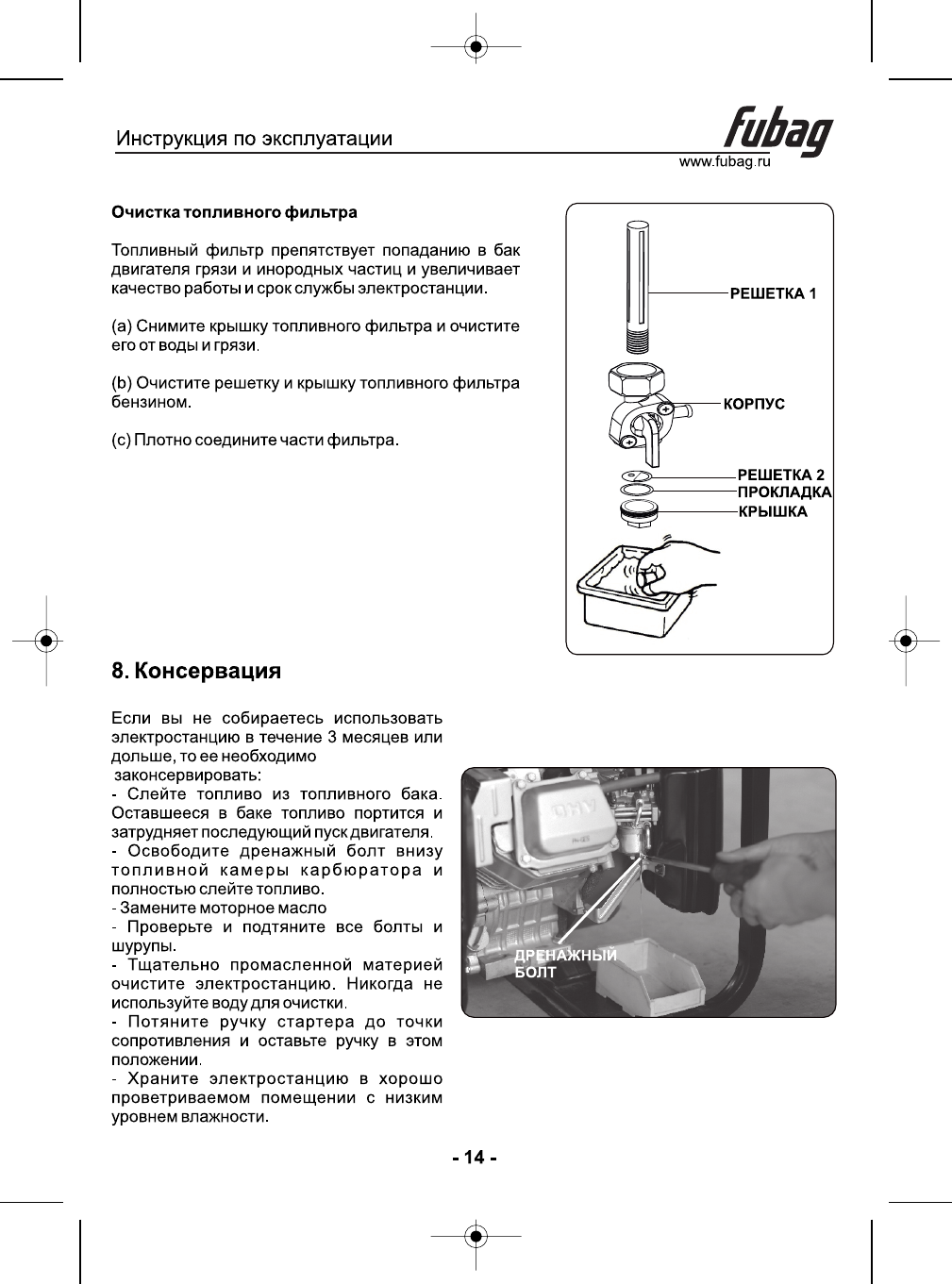 Инструкция по эксплуатации

fubag
www.fubag.ru

Очистка топливного фильтра

Топливный фильтр препятствует попаданию в бак двигателя грязи и инородных частиц и увеличивает качество работы и срок службы электростанции.

(a) Снимите крышку топливного фильтра и очистите его от воды и грязи.

(b) Очистите решетку и крышку топливного фильтра бензином.

(c) Плотно соедините части фильтра.

РЕШЕТКА 1
КОРПУС
РЕШЕТКА 2
ПРОКЛАДКА
КРЫШКА

8. Консервация

Если вы не собираетесь использовать электростанцию в течение 3 месяцев или дольше, то ее необходимо законсервировать:
- Слейте топливо из топливного бака. Оставшееся в баке топливо портится и затрудняет последующий пуск двигателя.
- Освободите дренажный болт внизу топливной камеры карбюратора и полностью слейте топливо.
- Замените моторное масло
- Проверьте и подтяните все болты и шурупы.
- Тщательно промасленной материей очистите электростанцию. Никогда не используйте воду для очистки.
- Потяните ручку стартера до точки сопротивления и оставьте ручку в этом положении.
- Храните электростанцию в хорошо проветриваемом помещении с низким уровнем влажности.

ДРЕНАЖНЫЙ БОЛТ

- 14 -