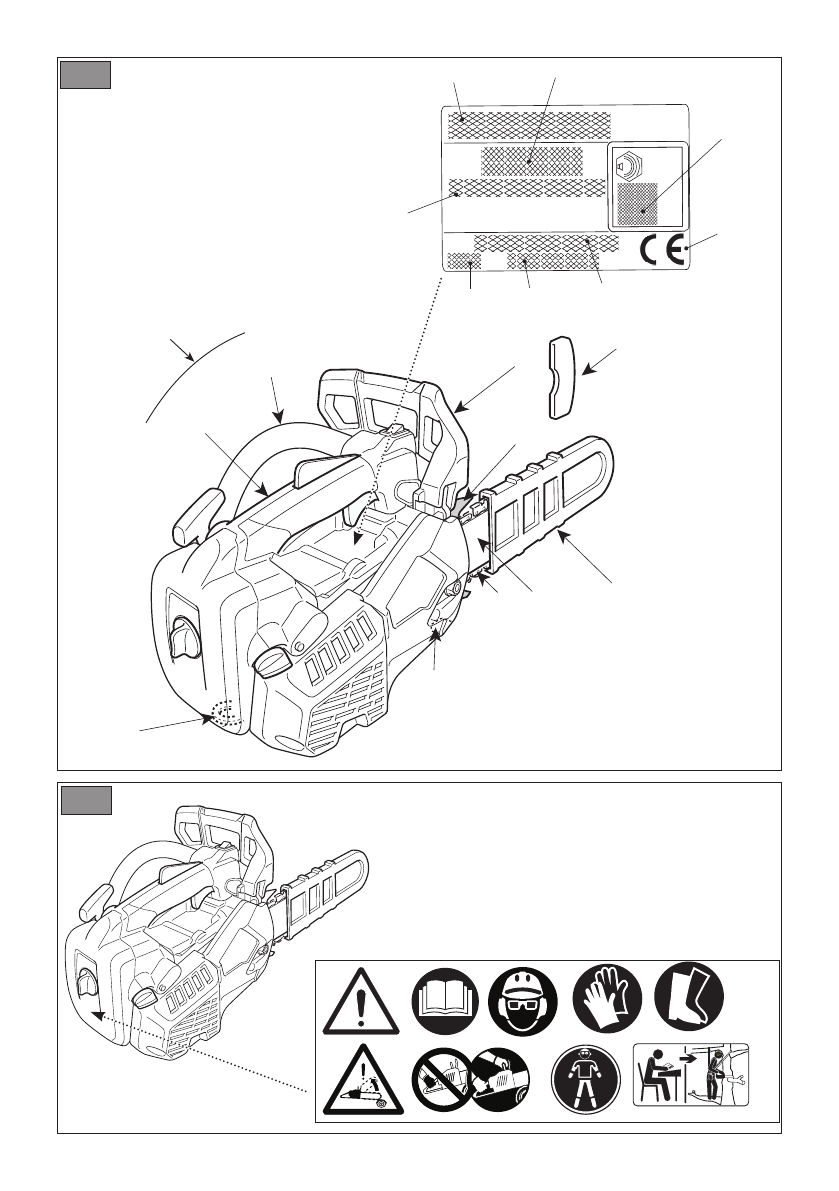 CE