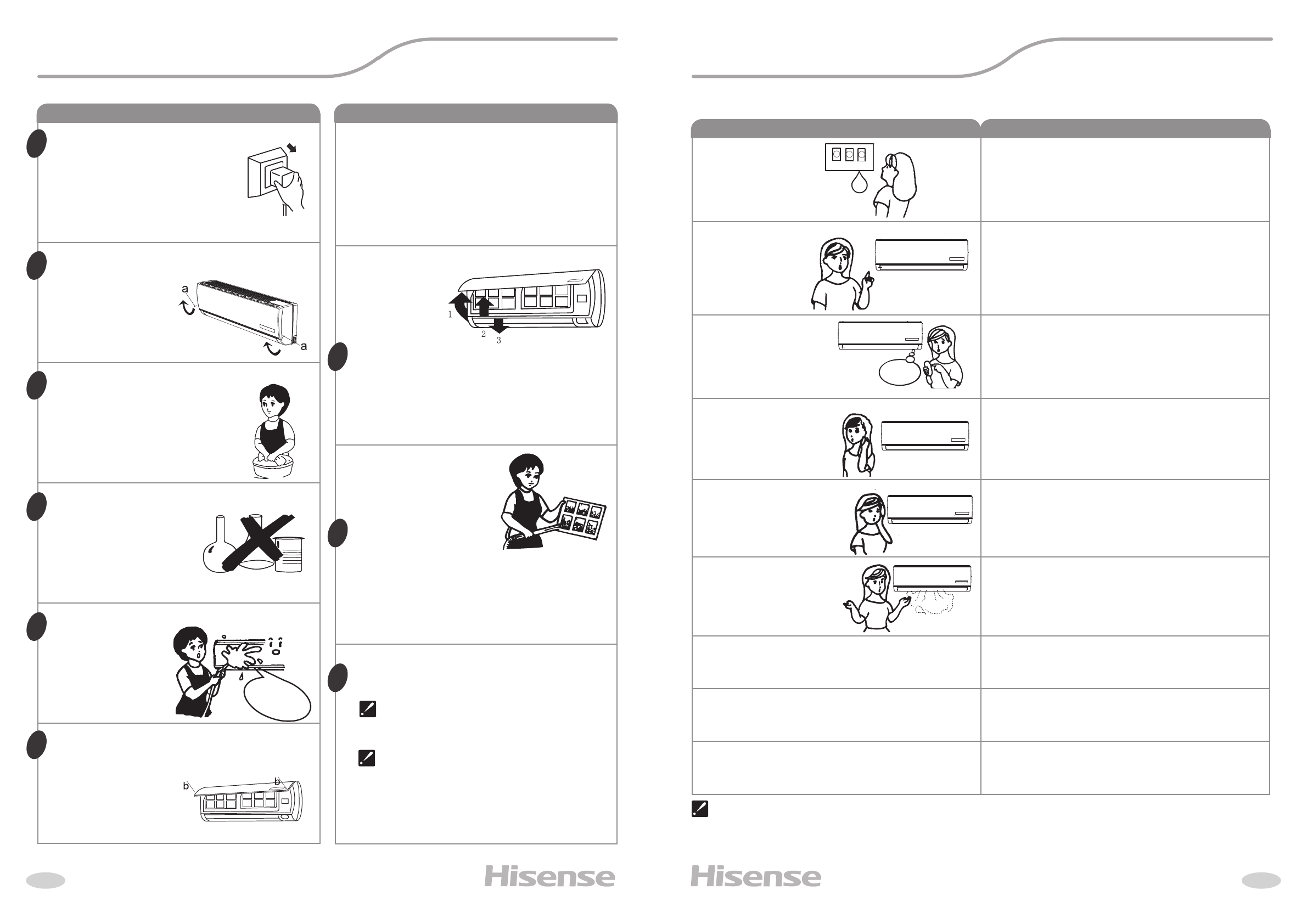 a

a

1

2

3

b

b

Hisense

Hisense