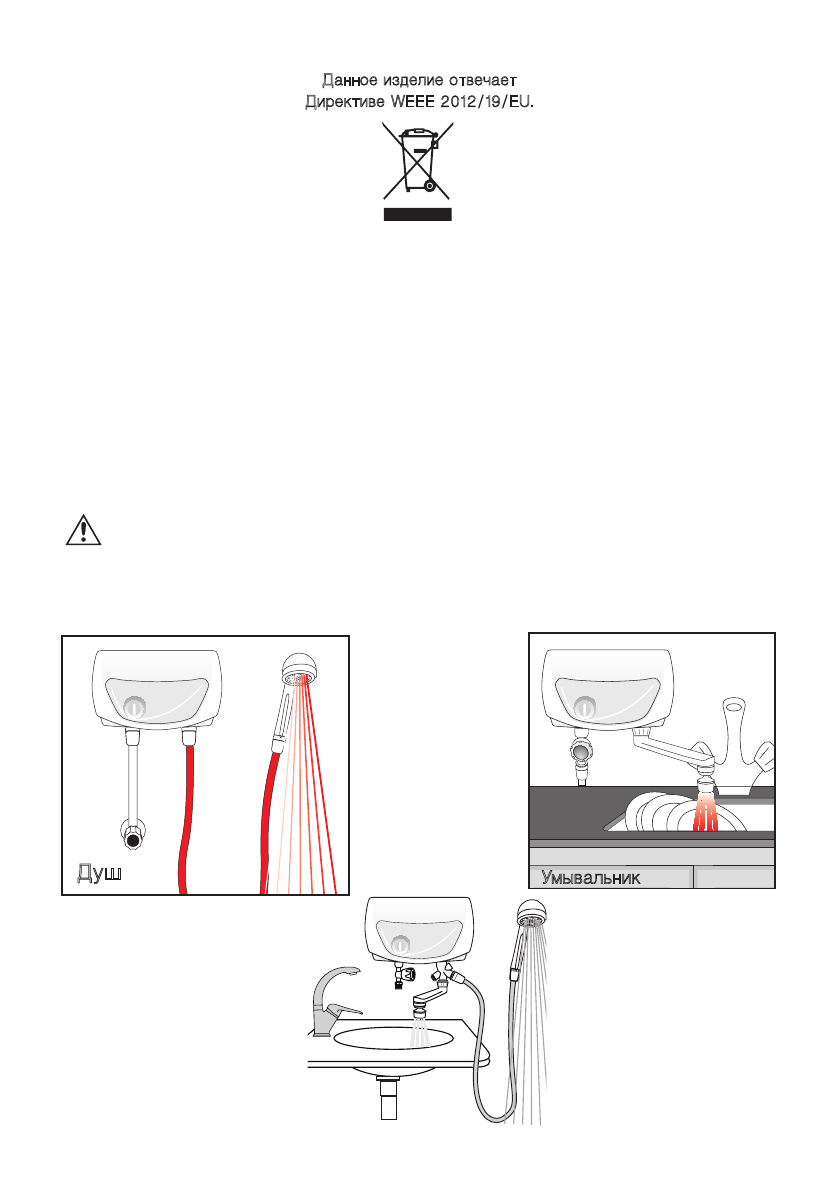 Данное изделие отвечает
Директиве WEEE 2012/19/EU.

Душ

Умывальник