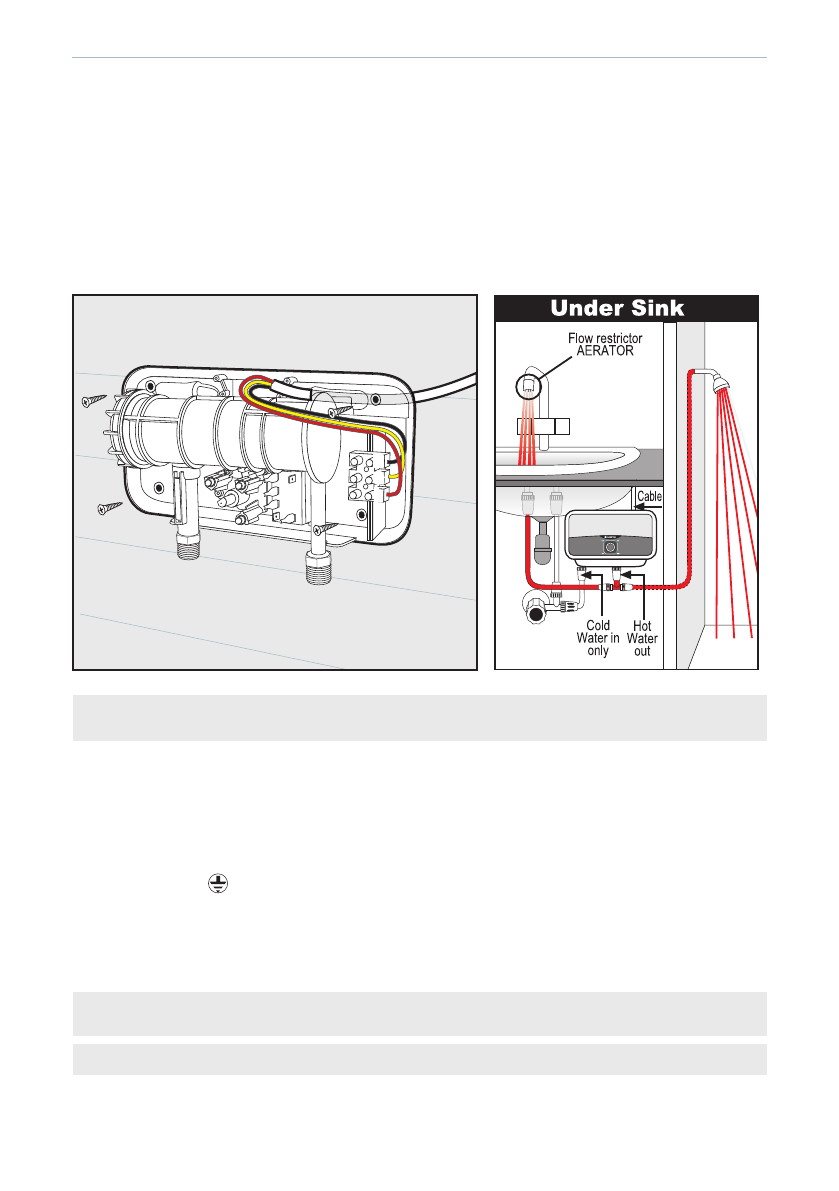 Under Sink

Flow restrictor AERATOR

Cable

Cold Water in only

Hot Water out