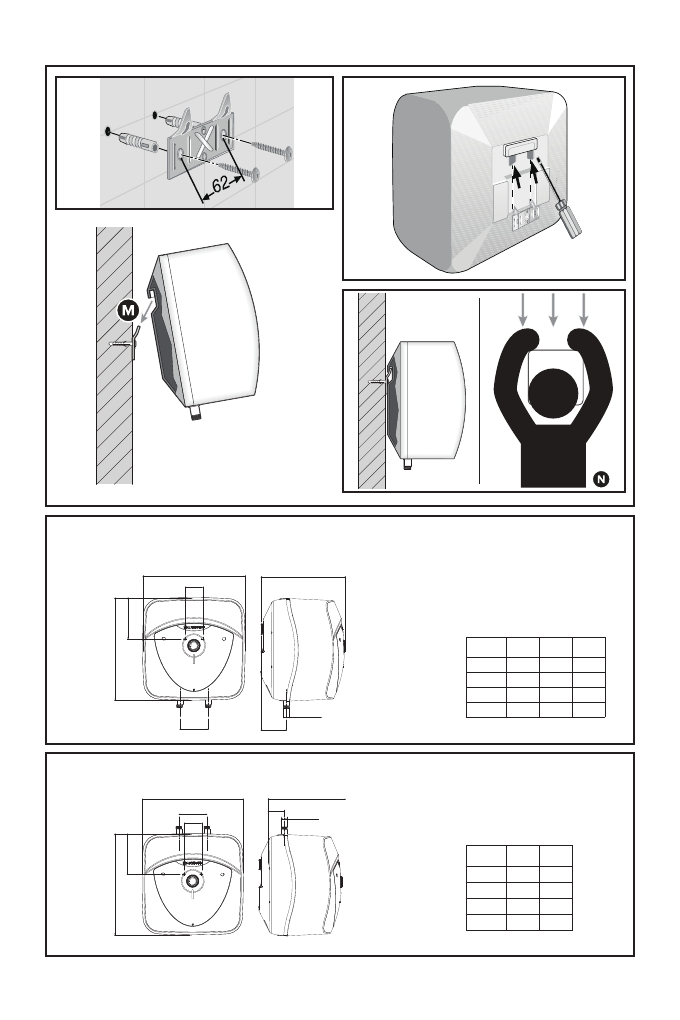 62

M

N