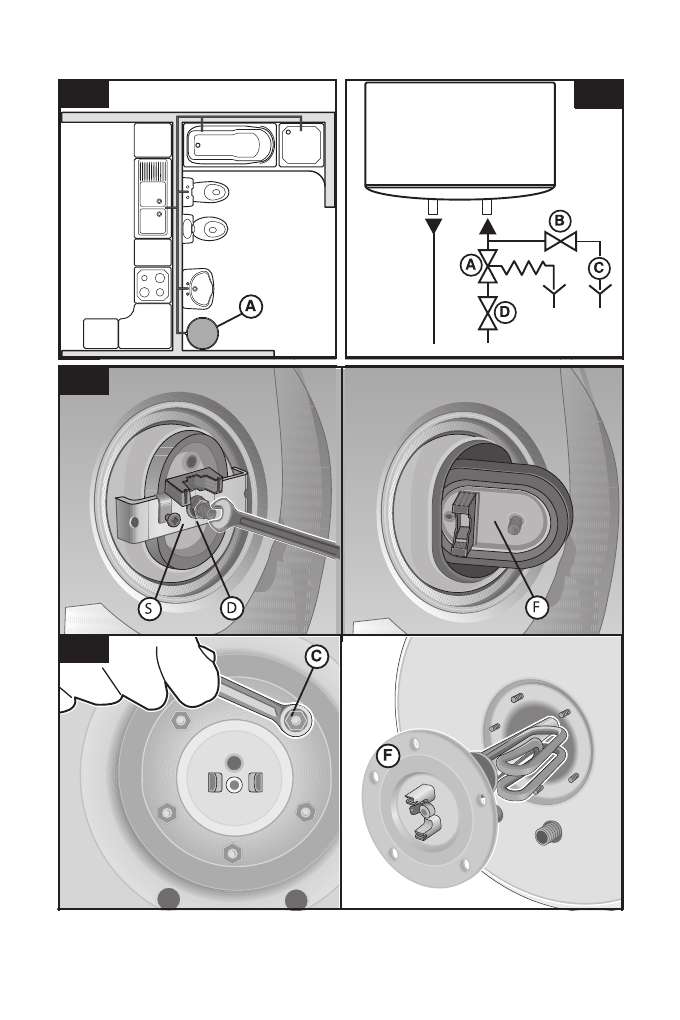 A

B
A
C
D

S
D

F

C

F