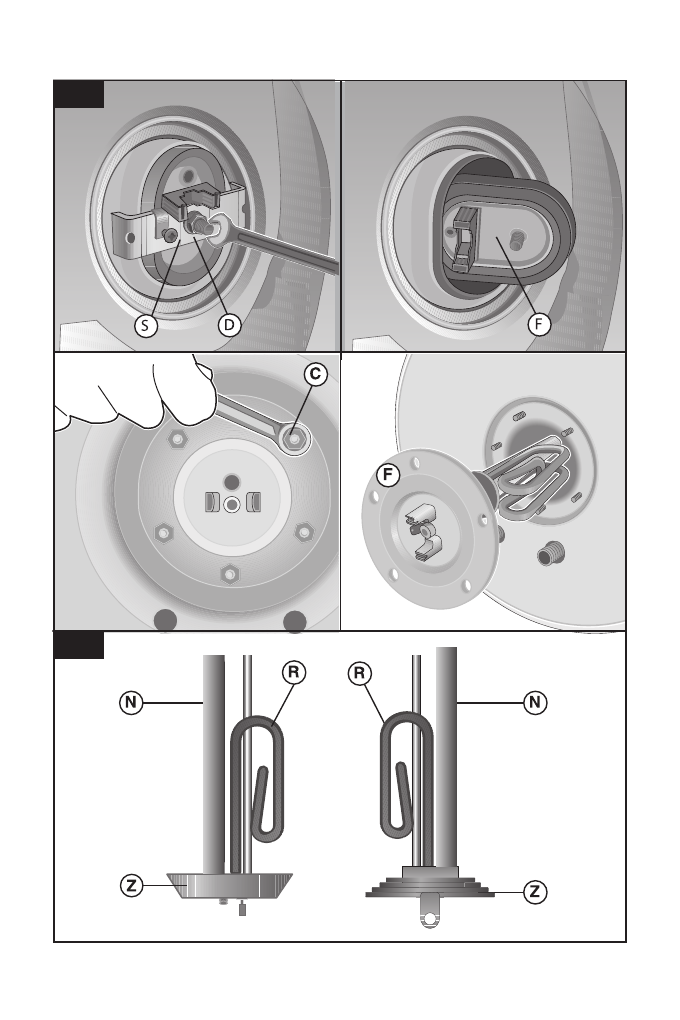 S
D
F
C
F
N
R
R
N
Z
Z