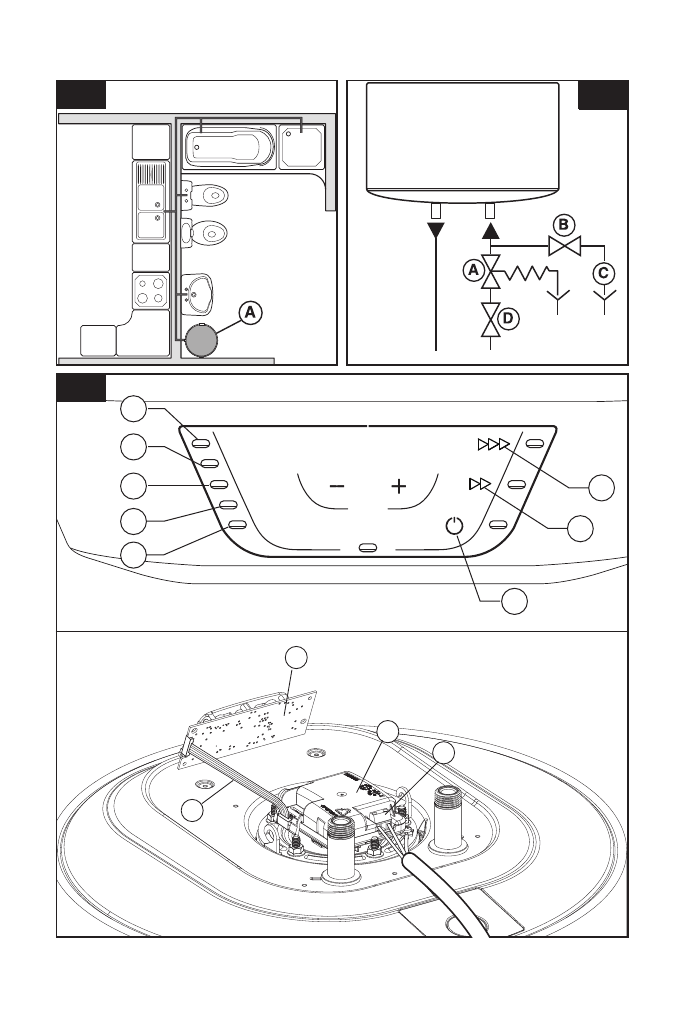 A

B
A
C
D

−
+