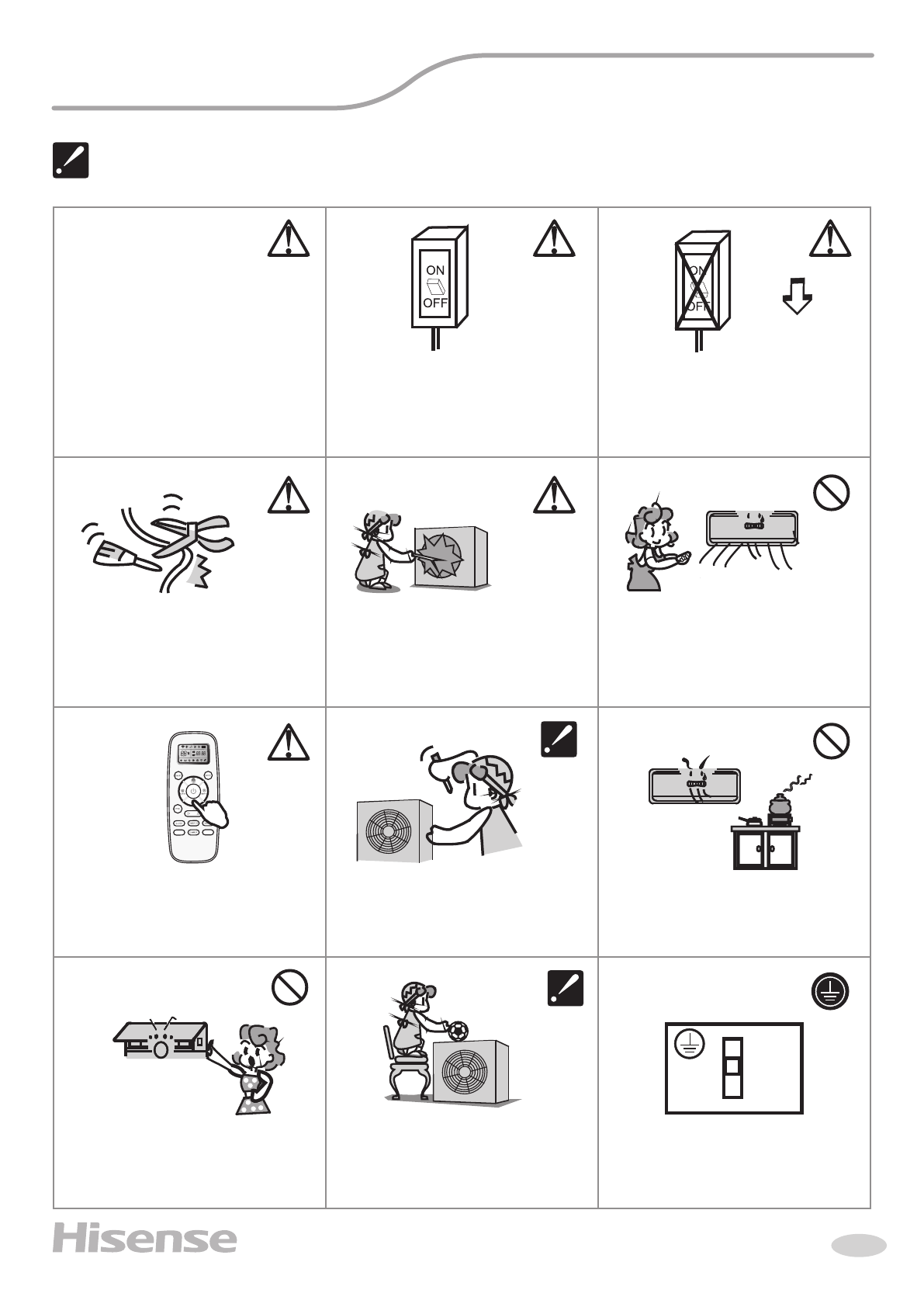 ON
OFF

ON
OFF

Hisense