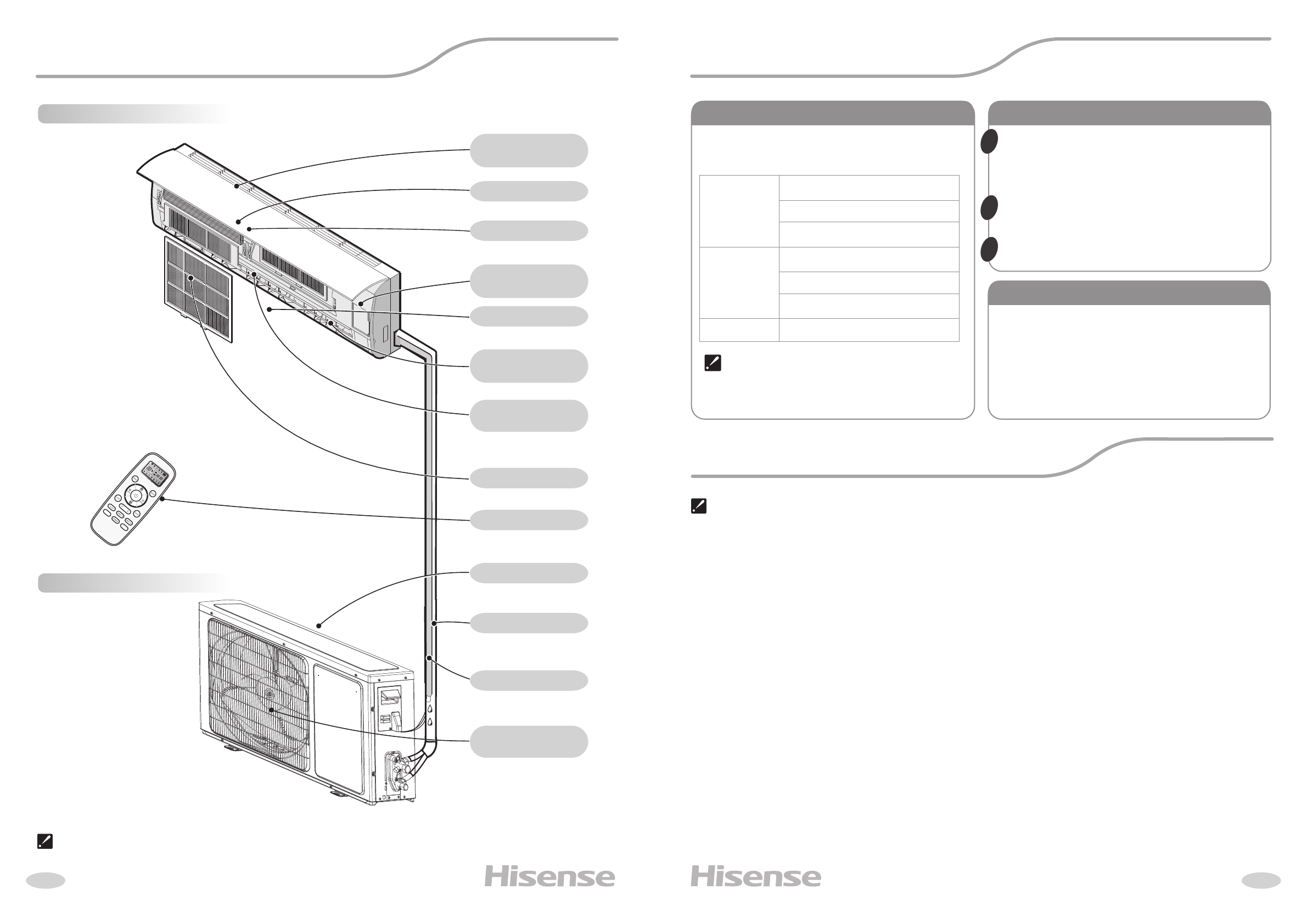 Hisense

Hisense