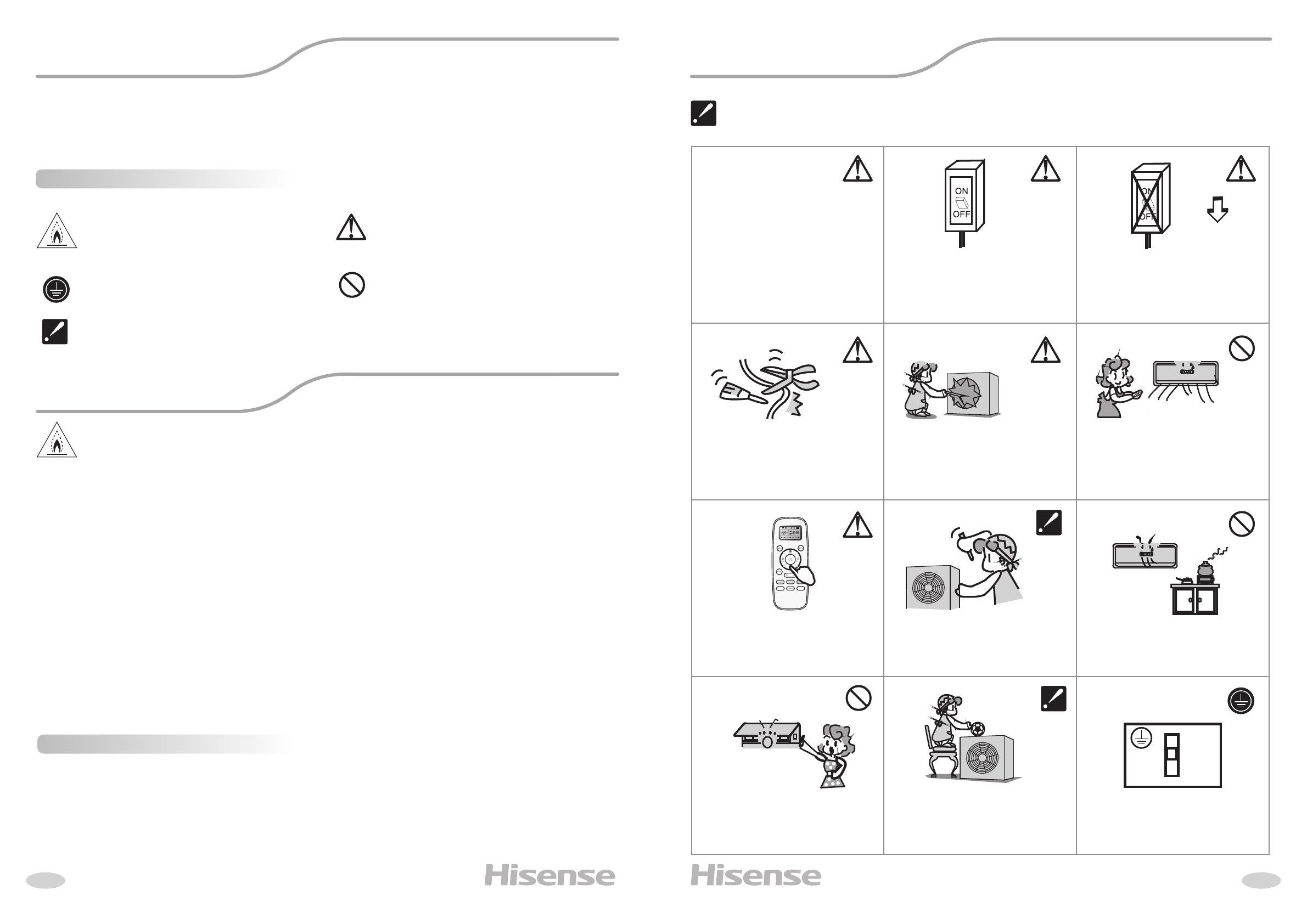 ON
OFF

ON
OFF

Hisense

Hisense