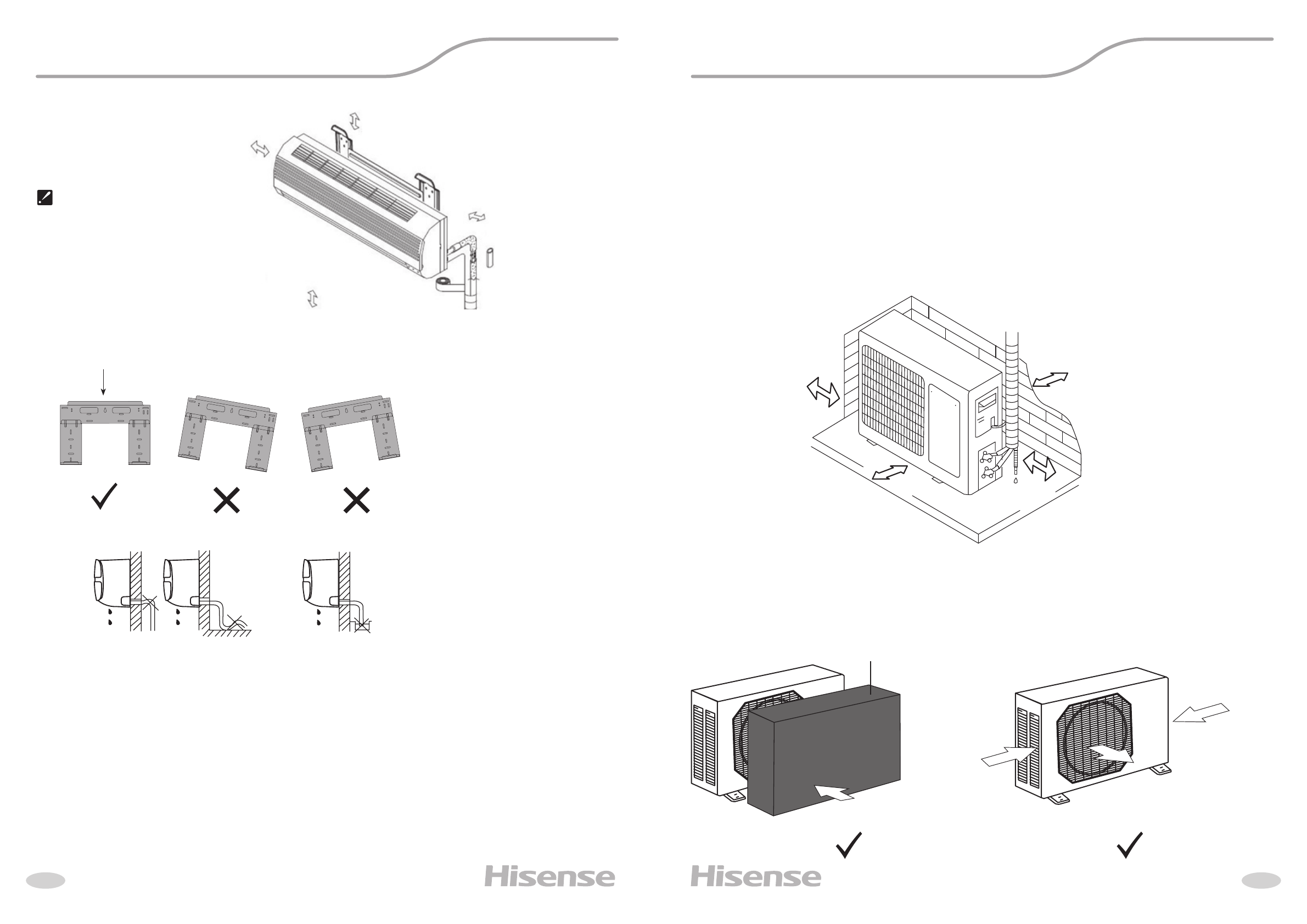 Hisense

Hisense