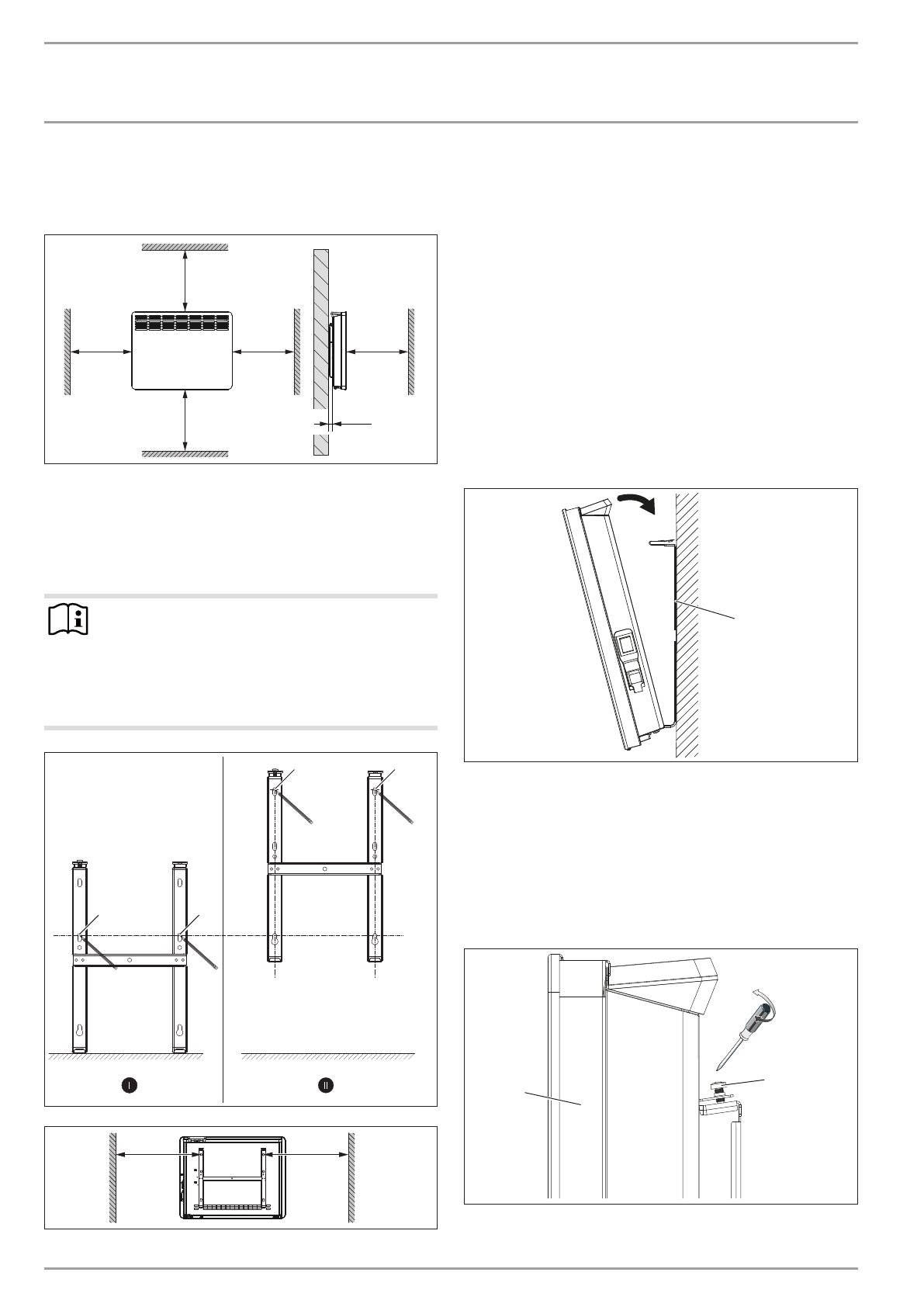 I

II