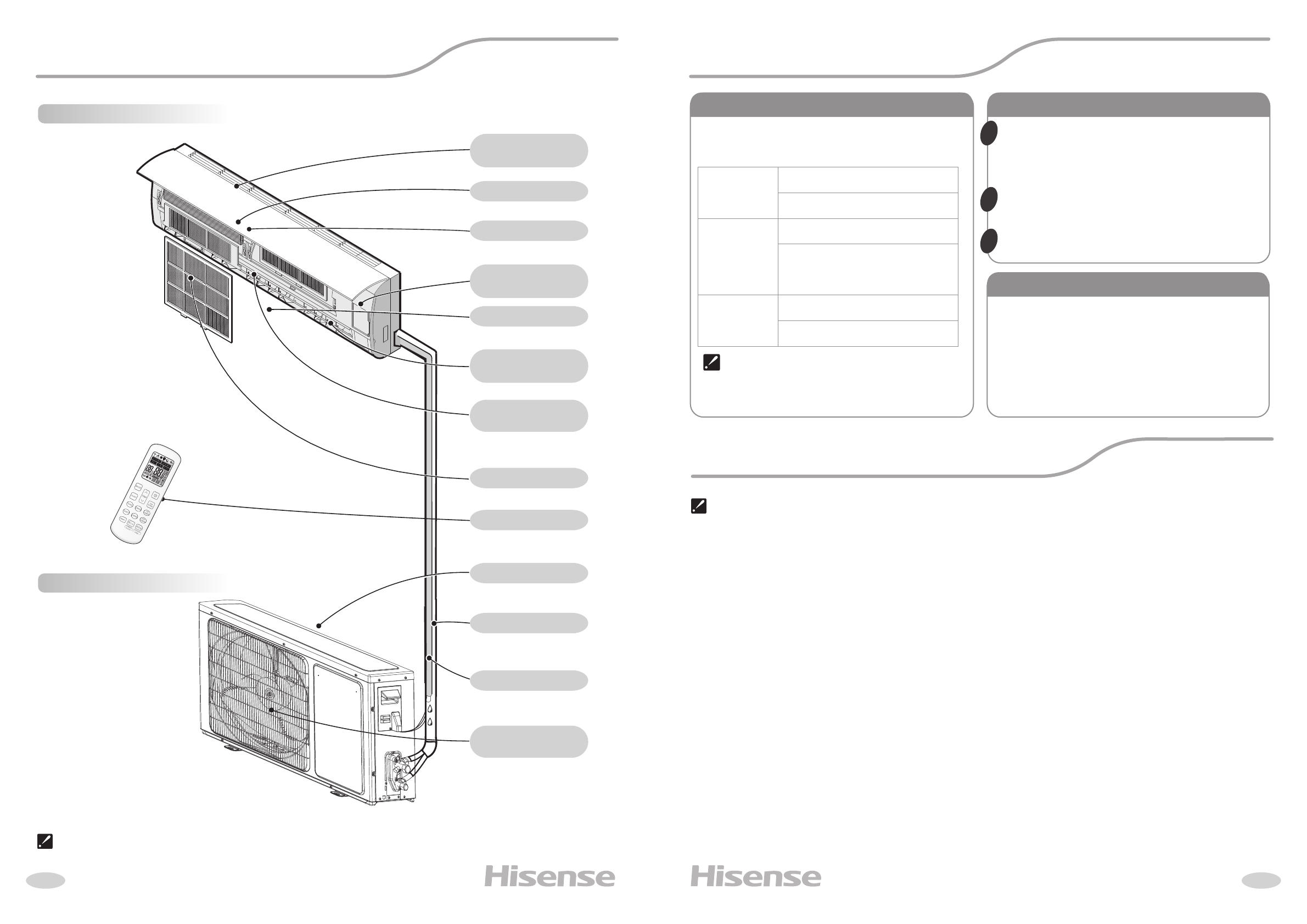 Hisense

Hisense