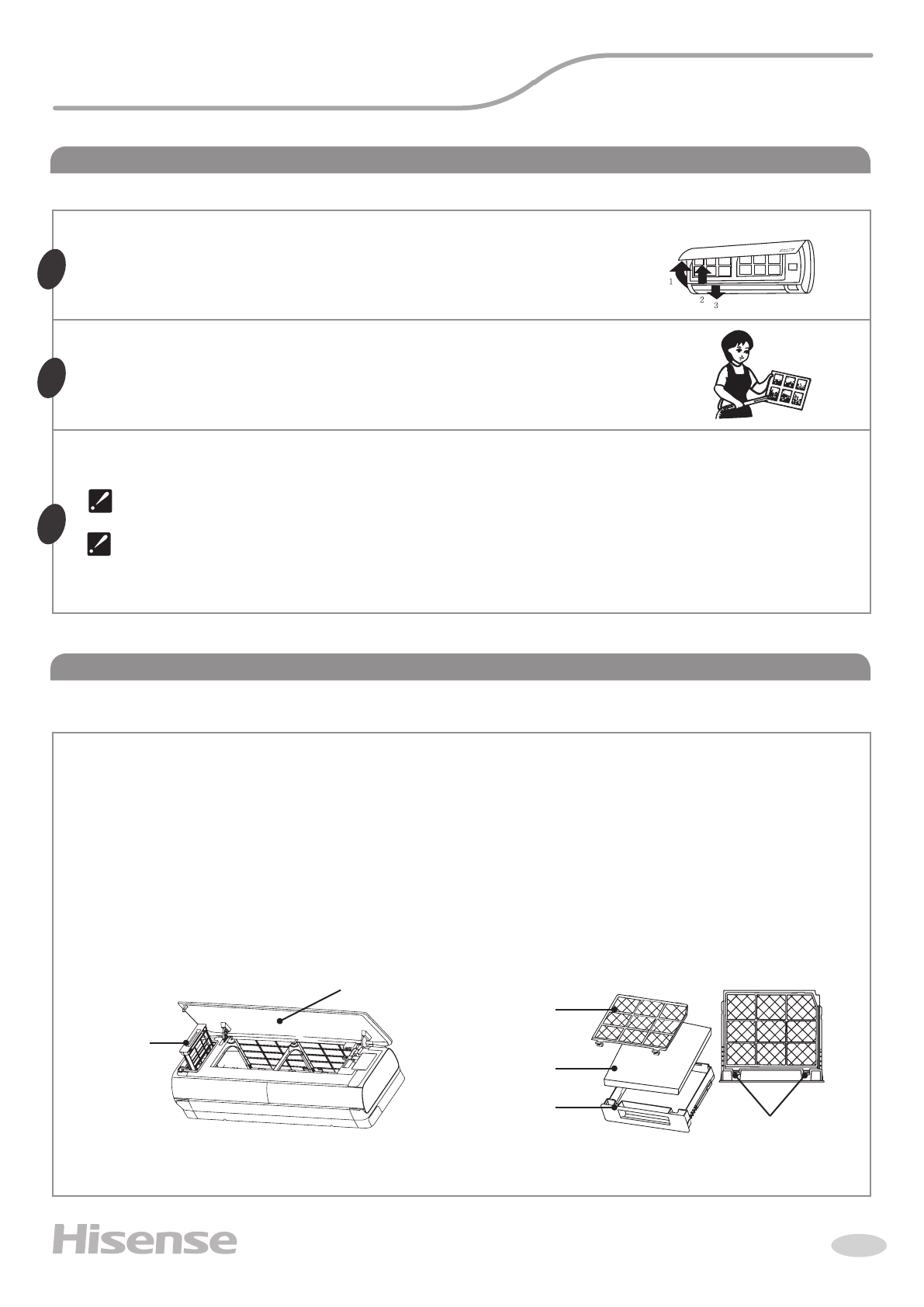 1
2
3

Hisense