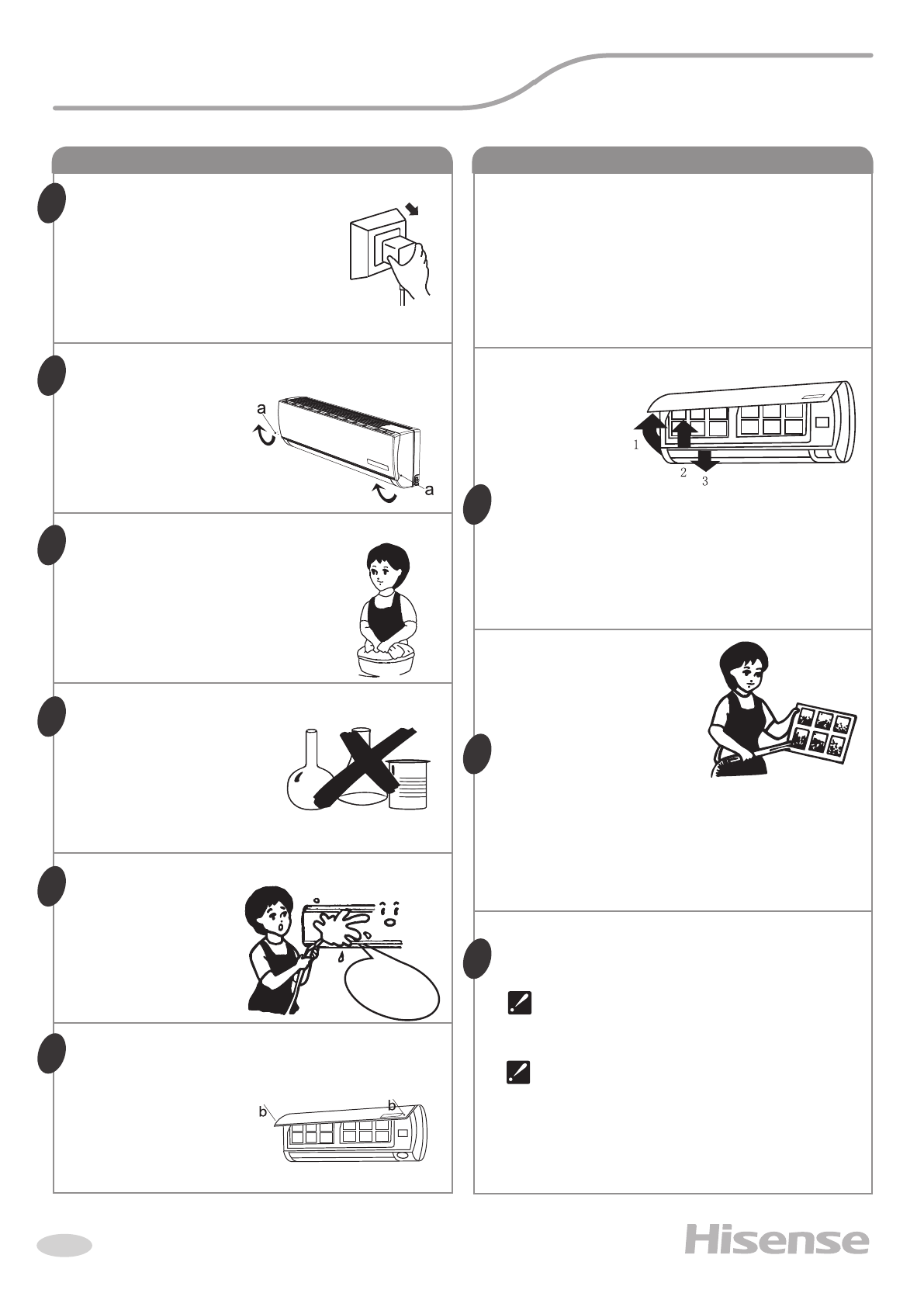 a

a

1
2
3

b
b

Hisense