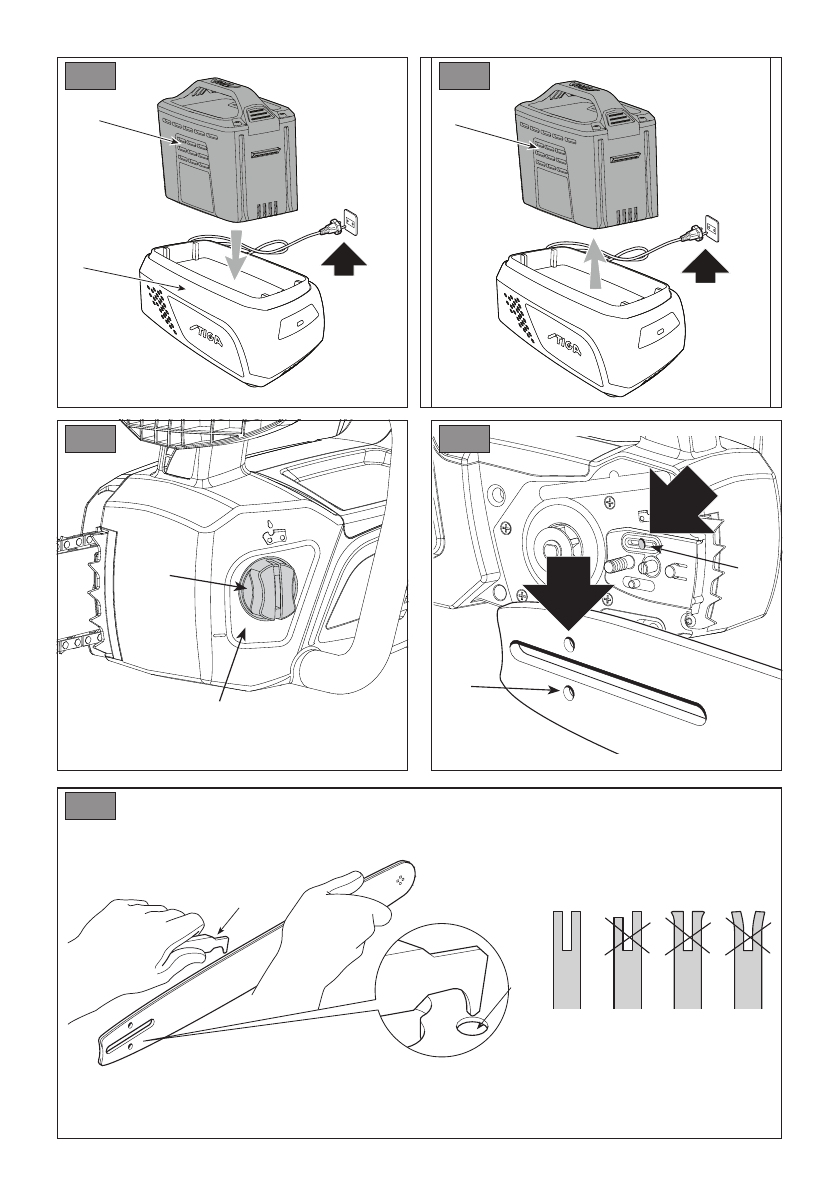 STIGA

STIGA