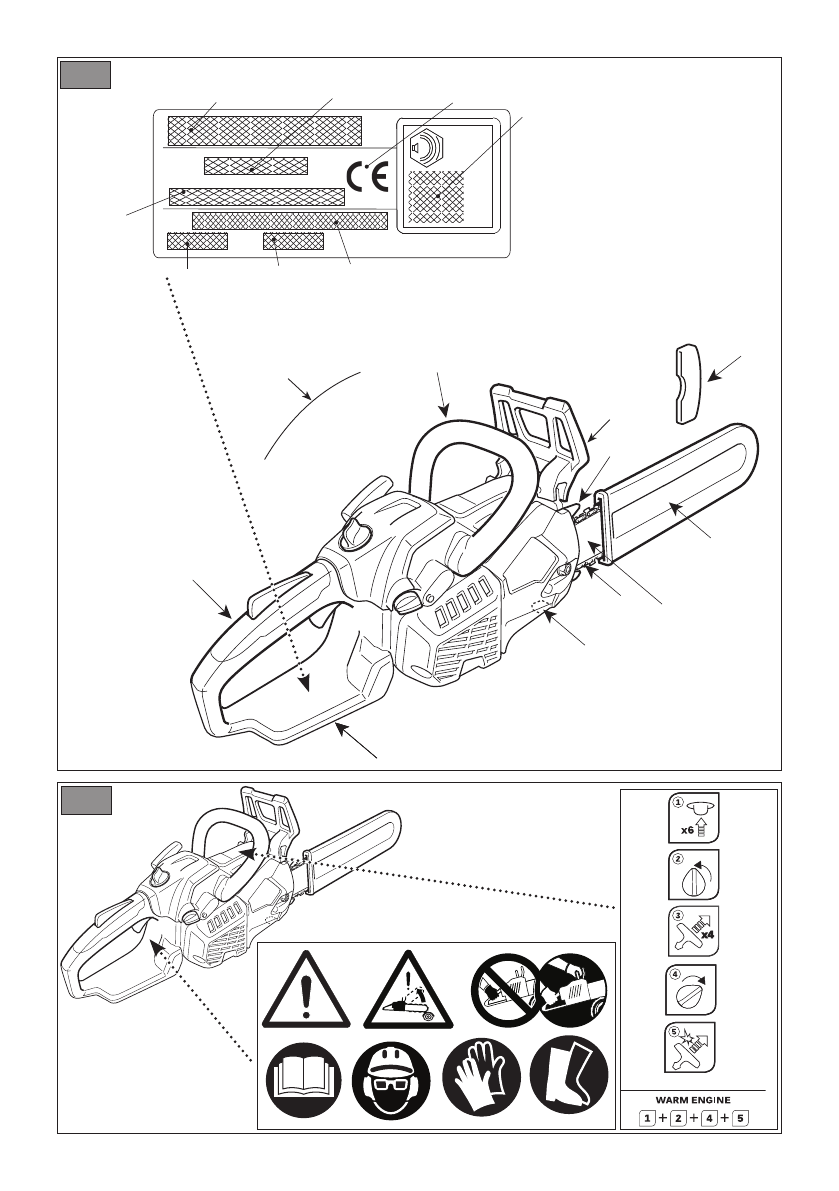 CE

①
x6

②

③
x4

④

⑤

WARM ENGINE
1 + 2 + 4 + 5