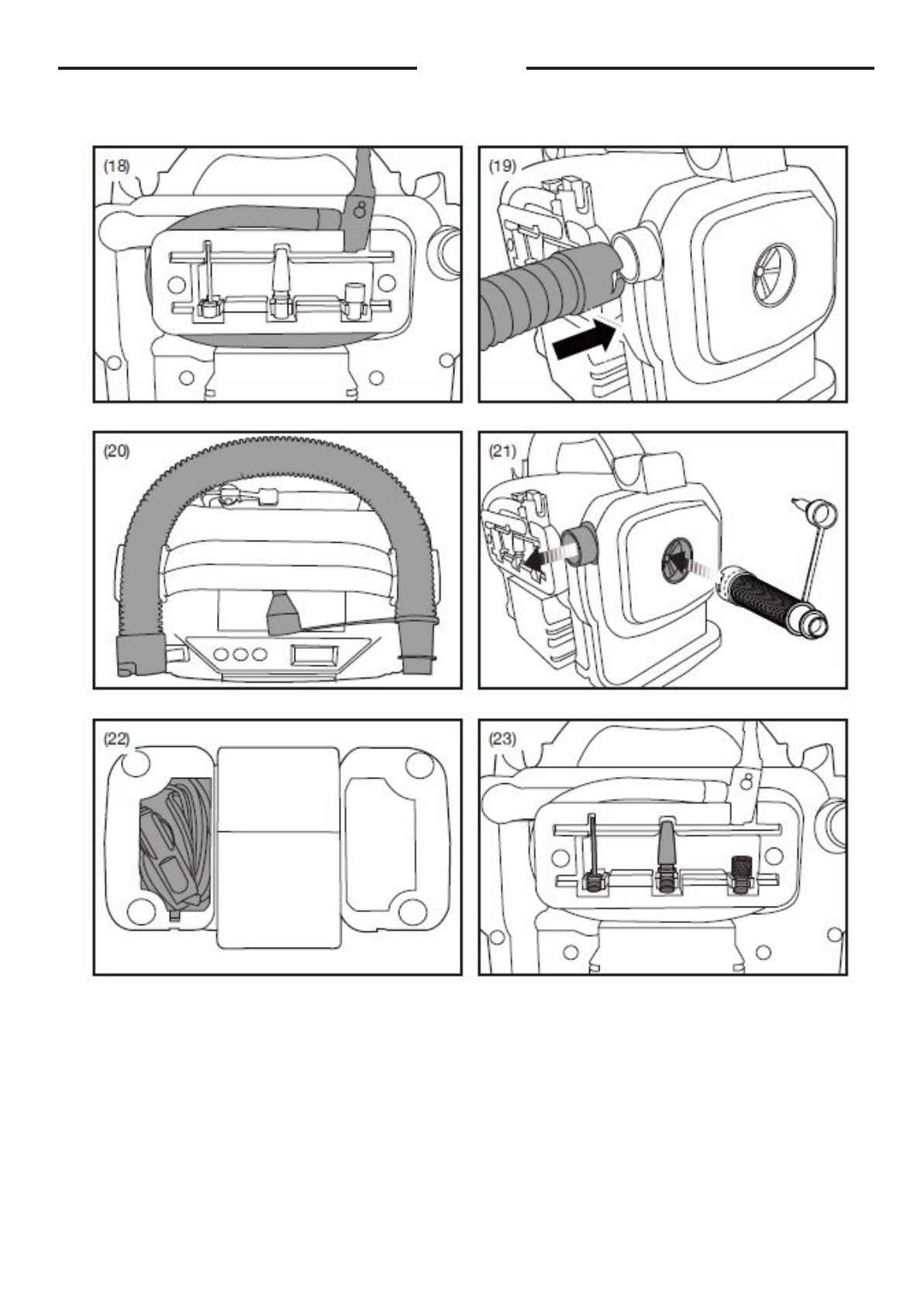 (18)

(19)

(20)

(21)

(22)

(23)