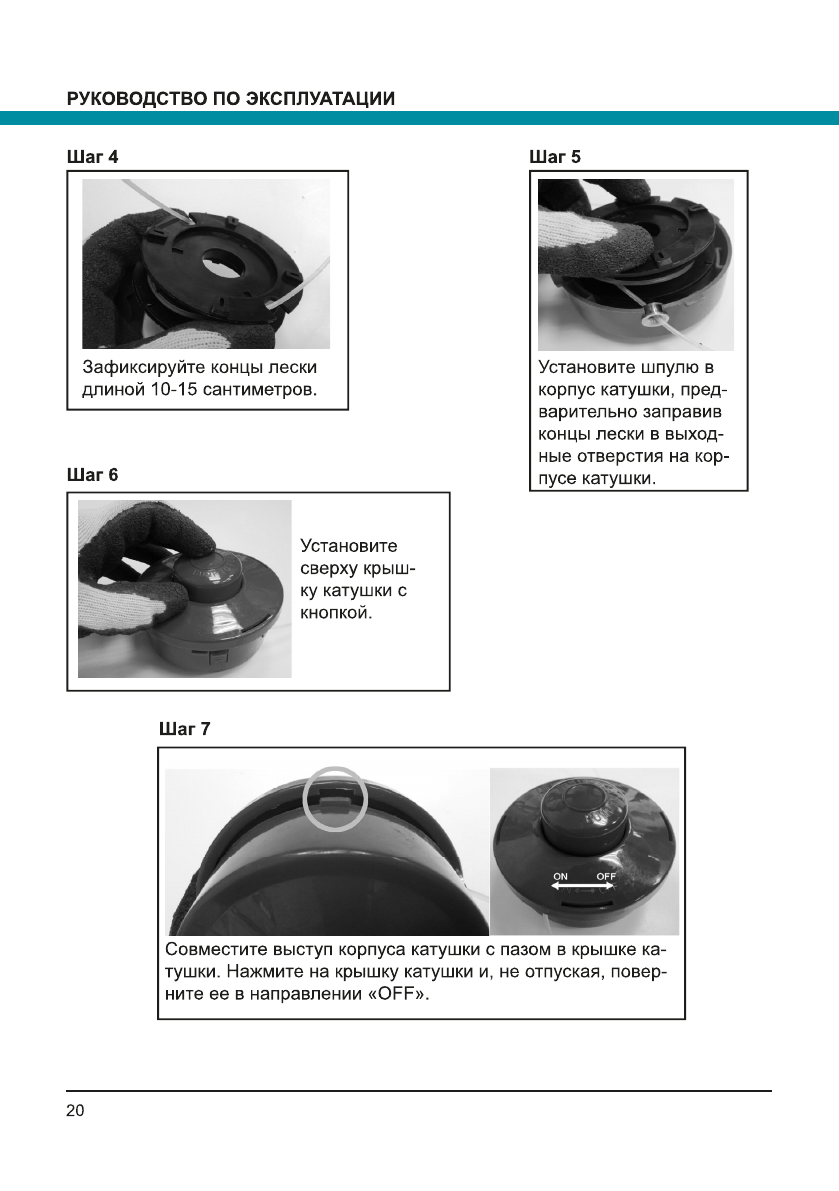 РУКОВОДСТВО ПО ЭКСПЛУАТАЦИИ

Шаг 4

Зафиксируйте концы лески длиной 10-15 сантиметров.

Шаг 5

Установите шпулю в корпус катушки, предварительно заправив концы лески в выходные отверстия на корпусе катушки.

Шаг 6

Установите сверху крышку катушки с кнопкой.

Шаг 7

ON OFF

Совместите выступ корпуса катушки с пазом в крышке катушки. Нажмите на крышку катушки и, не отпуская, поверните ее в направлении «OFF».

20