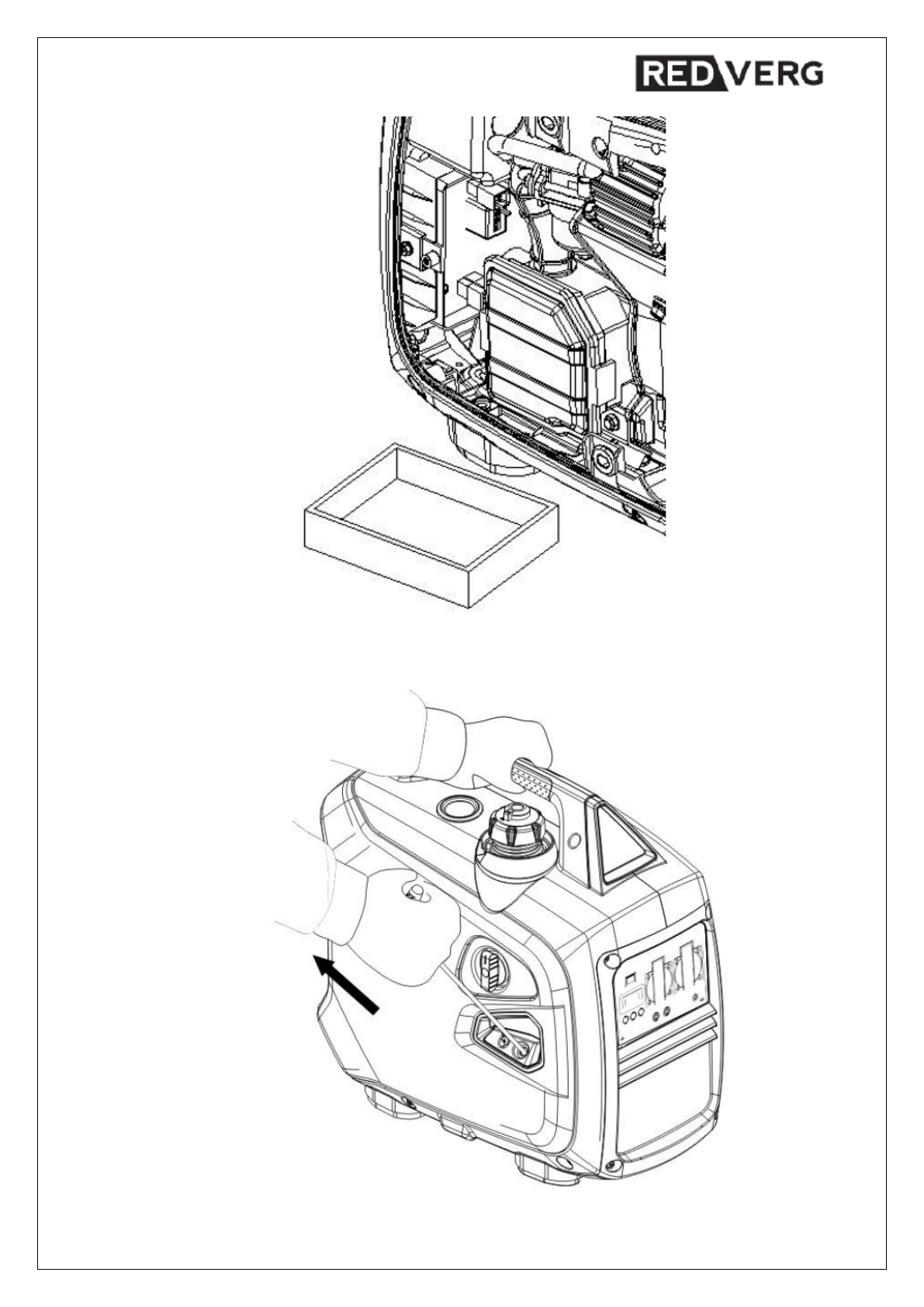 REDVERG