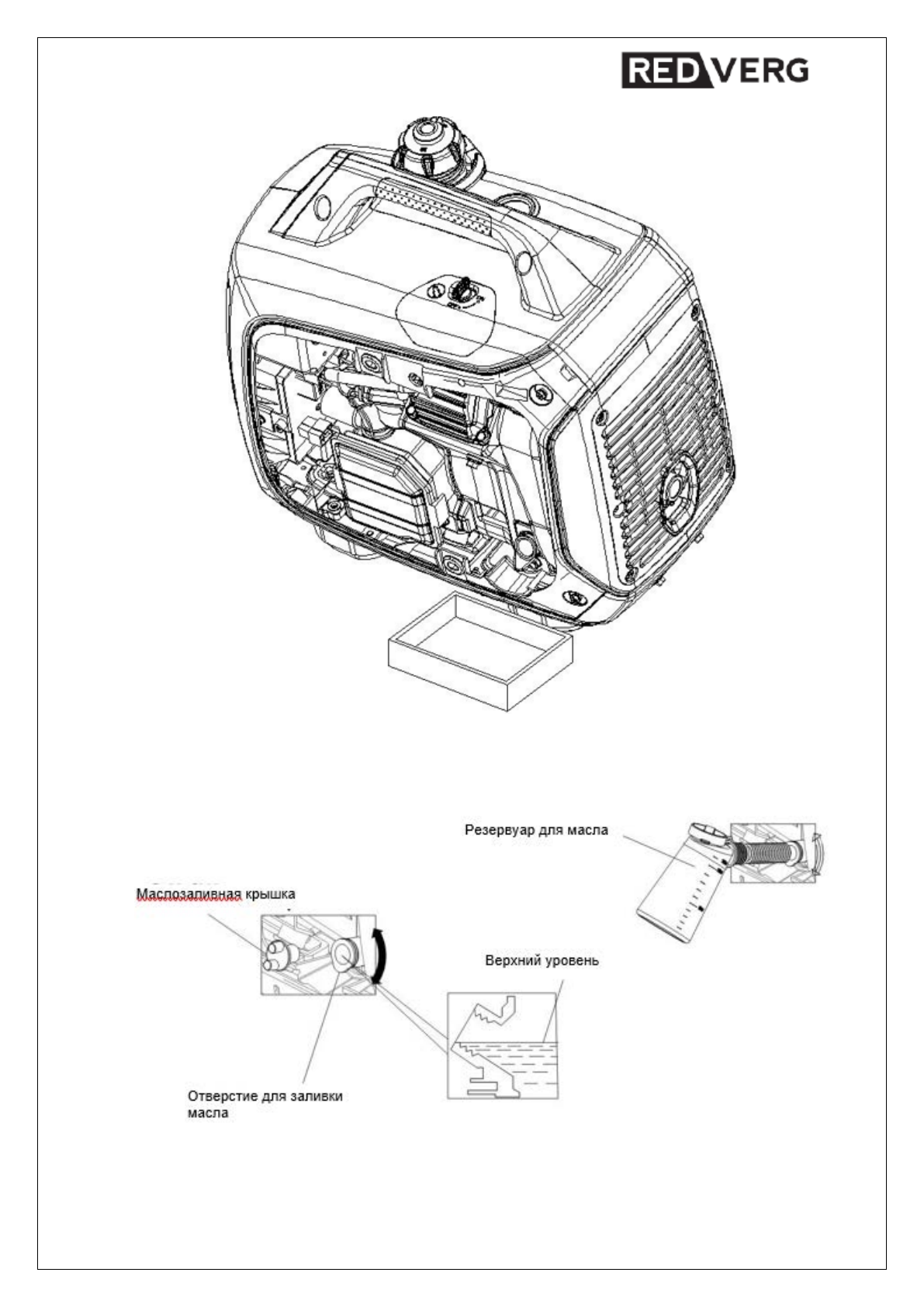 REDVERG

Резервуар для масла

Маслозаливная крышка

Верхний уровень

Отверстие для заливки масла