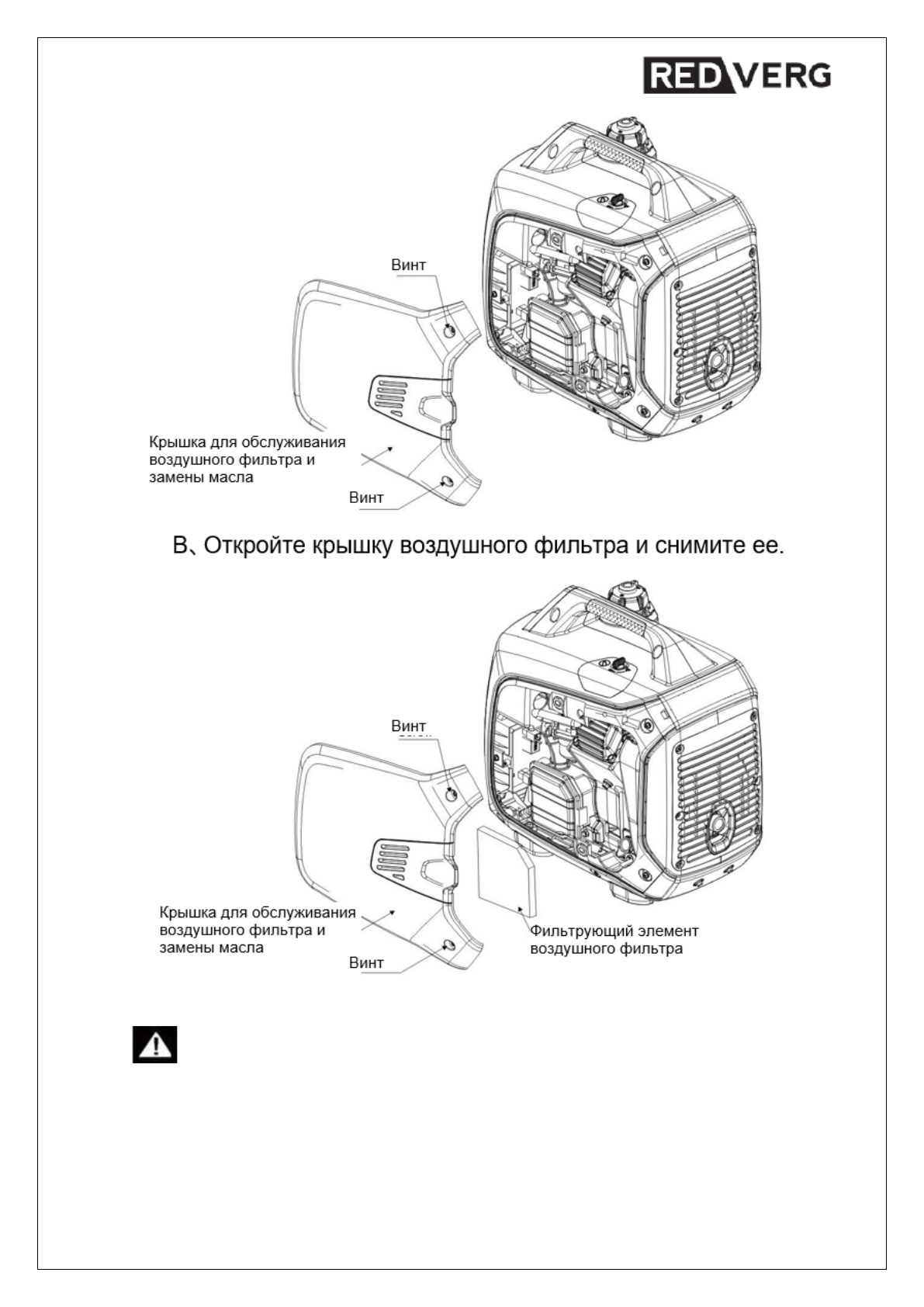 REDVERG

Винт

Крышка для обслуживания воздушного фильтра и замены масла

Винт

B、Откройте крышку воздушного фильтра и снимите ее.

Винт

Крышка для обслуживания воздушного фильтра и замены масла

Винт

Фильтрующий элемент воздушного фильтра