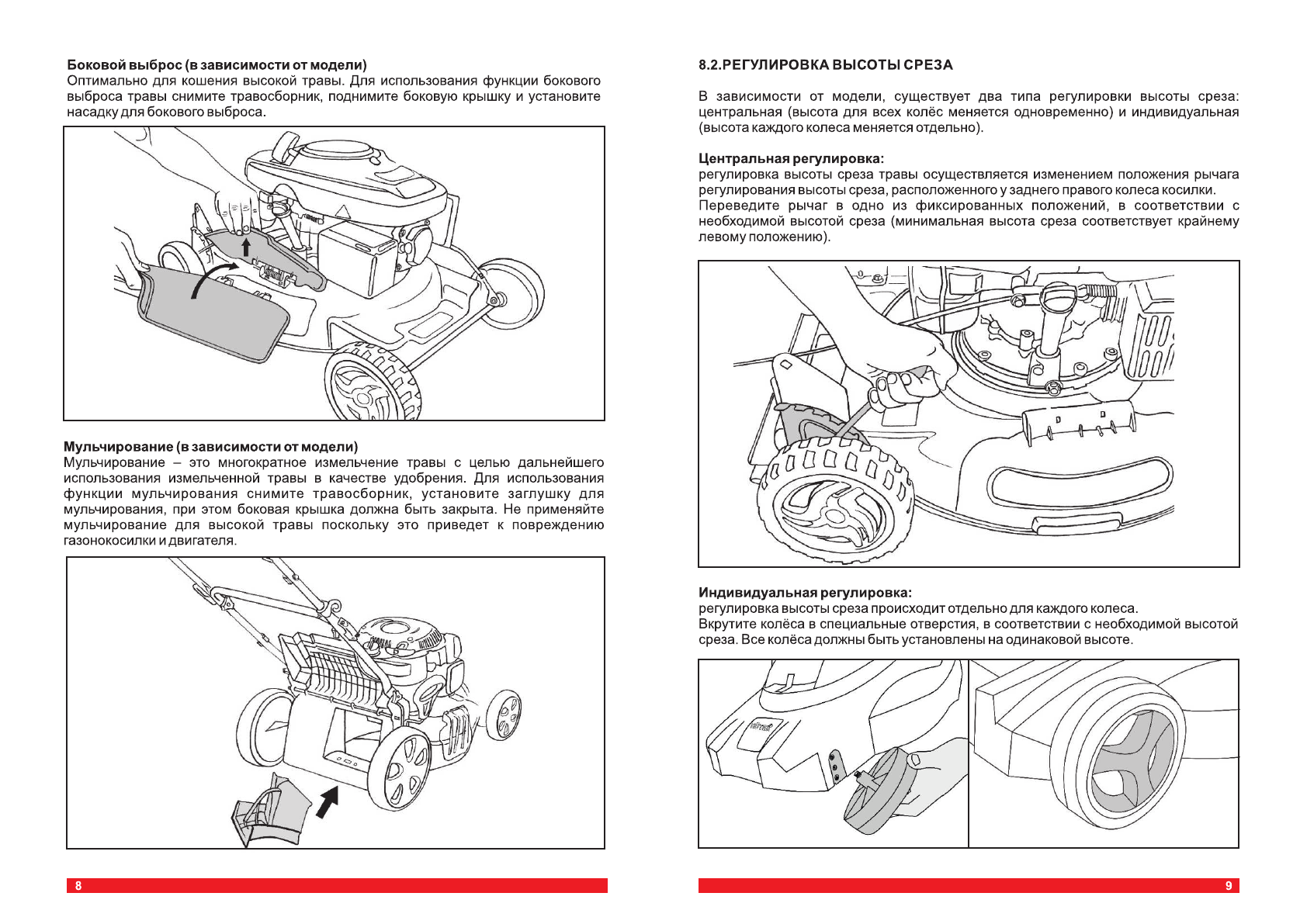 Боковой выброс (в зависимости от модели)
Оптимально для кошения высокой травы. Для использования функции бокового выброса травы снимите травосборник, поднимите боковую крышку и установите насадку для бокового выброса.

Мульчирование (в зависимости от модели)
Мульчирование – это многократное измельчение травы с целью дальнейшего использования измельченной травы в качестве удобрения. Для использования функции мульчирования снимите травосборник, установите заглушку для мульчирования, при этом боковая крышка должна быть закрыта. Не применяйте мульчирование для высокой травы поскольку это приведет к повреждению газонокосилки и двигателя.

8

8.2.РЕГУЛИРОВКА ВЫСОТЫ СРЕЗА

В зависимости от модели, существует два типа регулировки высоты среза: центральная (высота для всех колёс меняется одновременно) и индивидуальная (высота каждого колеса меняется отдельно).

Центральная регулировка:
регулировка высоты среза травы осуществляется изменением положения рычага регулирования высоты среза, расположенного у заднего правого колеса косилки.
Переведите рычаг в одно из фиксированных положений, в соответствии с необходимой высотой среза (минимальная высота среза соответствует крайнему левому положению).

Индивидуальная регулировка:
регулировка высоты среза происходит отдельно для каждого колеса.
Вкрутите колёса в специальные отверстия, в соответствии с необходимой высотой среза. Все колёса должны быть установлены на одинаковой высоте.

9