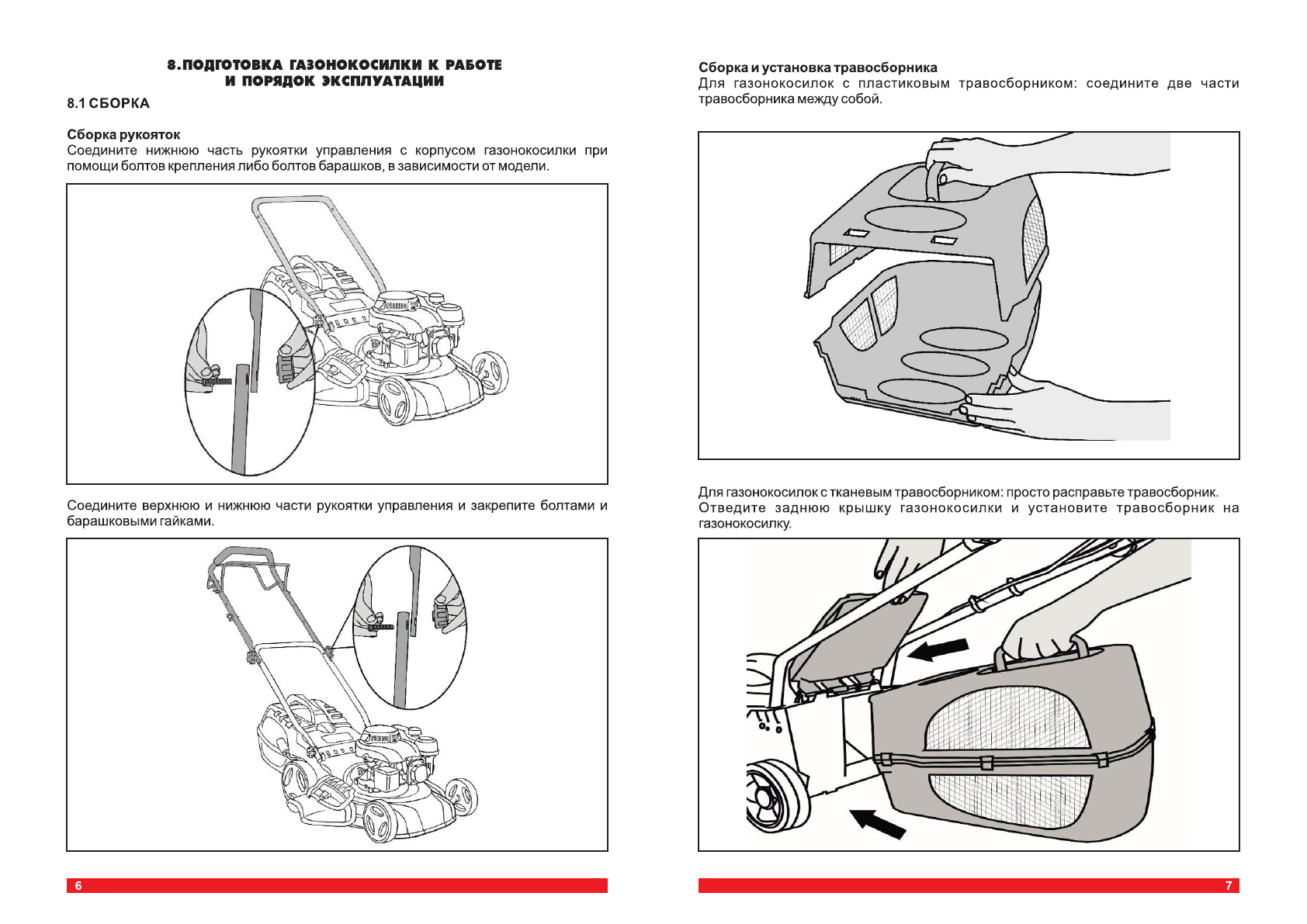 8.ПОДГОТОВКА ГАЗОНОКОСИЛКИ К РАБОТЕ
И ПОРЯДОК ЭКСПЛУАТАЦИИ

8.1 СБОРКА

Сборка рукояток
Соедините нижнюю часть рукоятки управления с корпусом газонокосилки при помощи болтов крепления либо болтов барашков, в зависимости от модели.

Соедините верхнюю и нижнюю части рукоятки управления и закрепите болтами и барашковыми гайками.

6

Сборка и установка травосборника
Для газонокосилок с пластиковым травосборником: соедините две части травосборника между собой.

Для газонокосилок с тканевым травосборником: просто расправьте травосборник.
Отведите заднюю крышку газонокосилки и установите травосборник на газонокосилку.

7