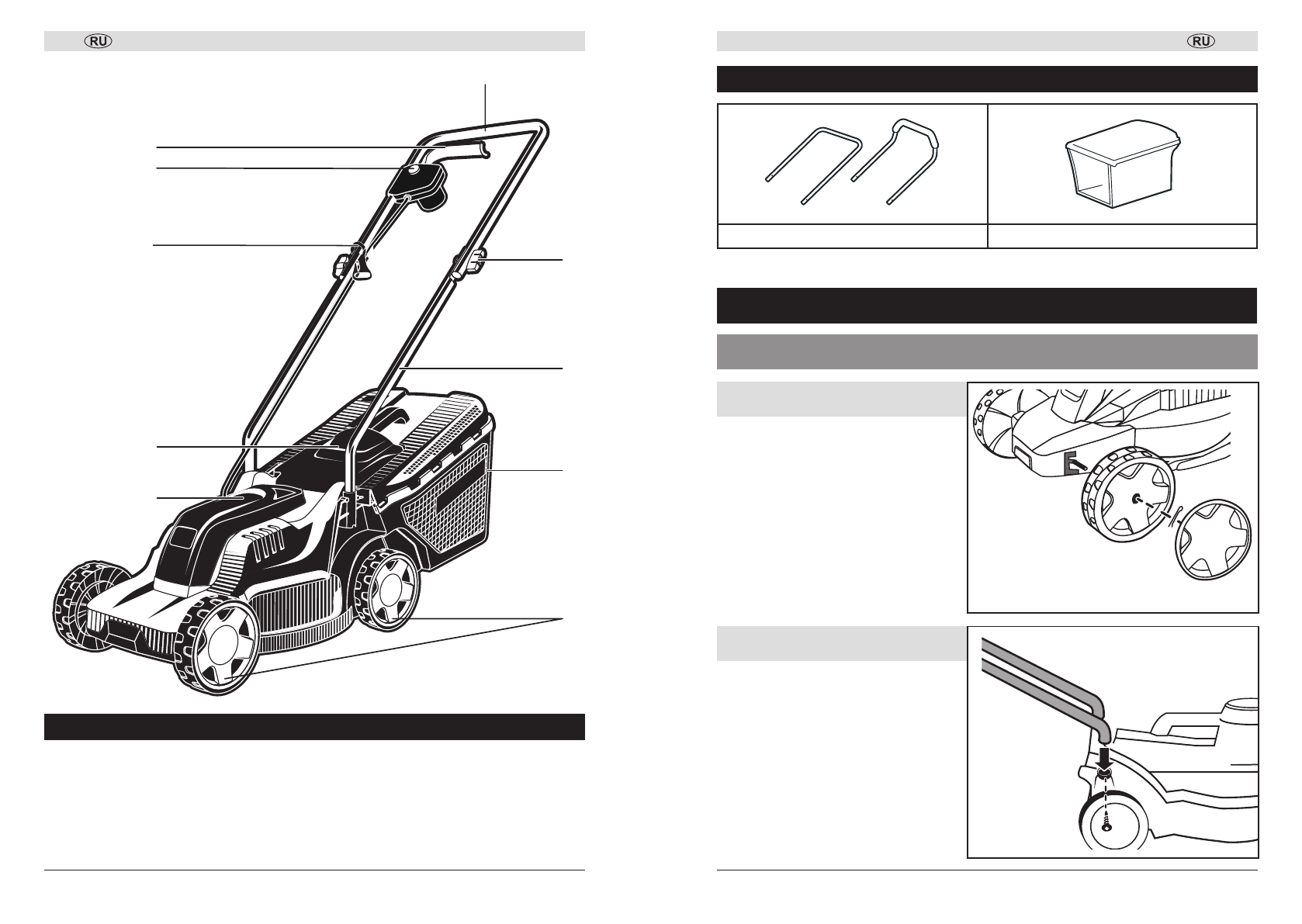 RU

RU