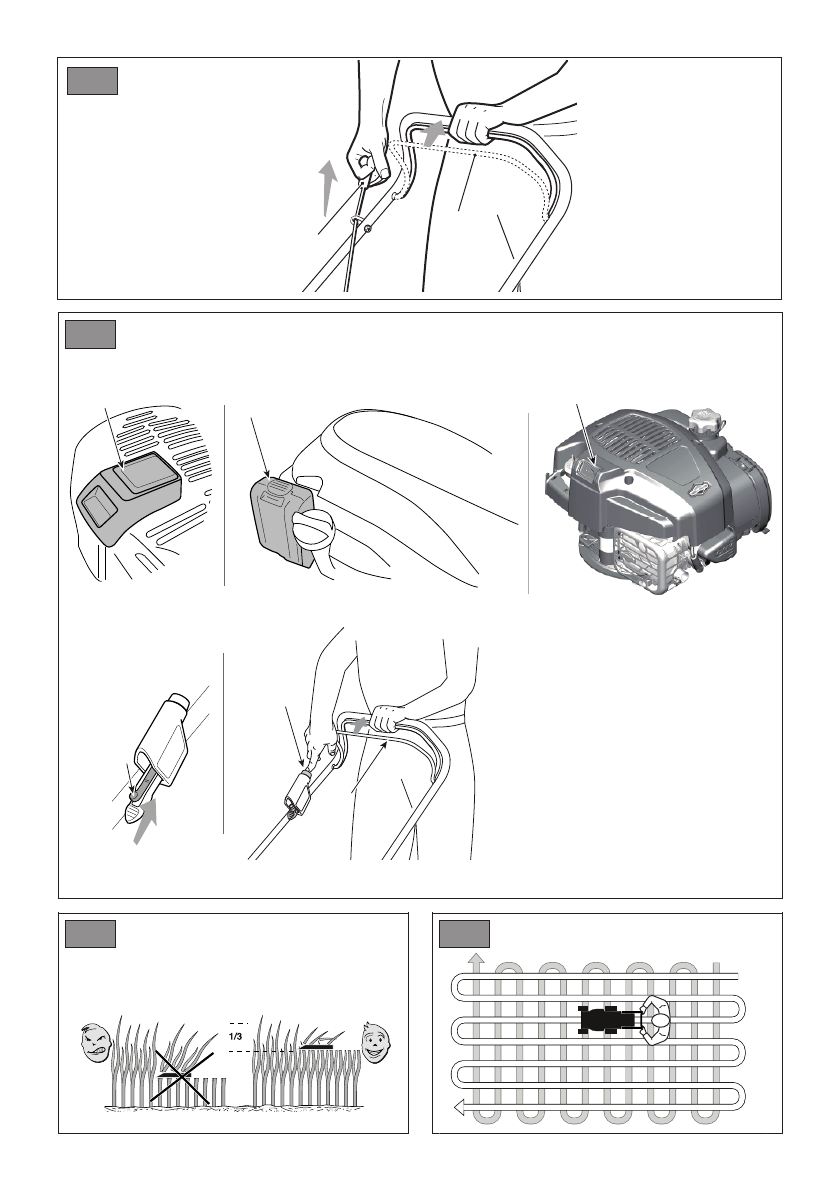 1/3