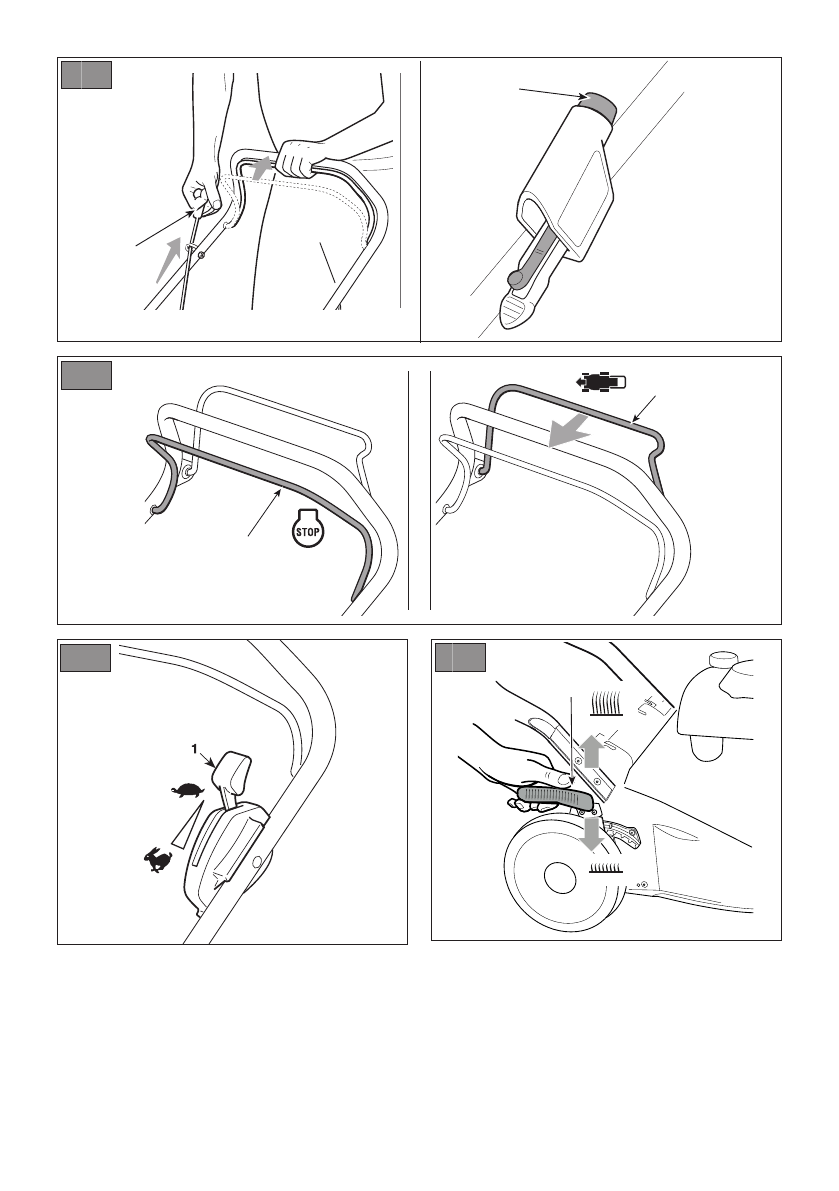 STOP

1