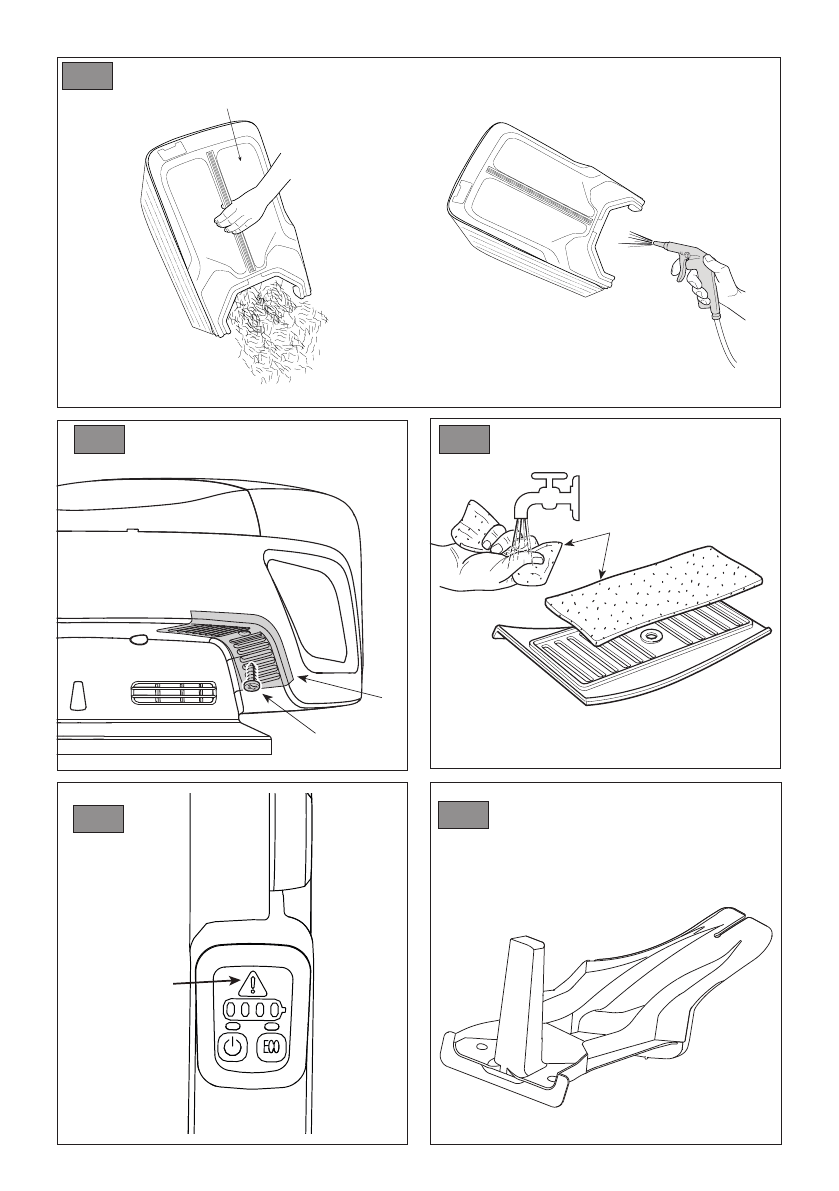 ECO