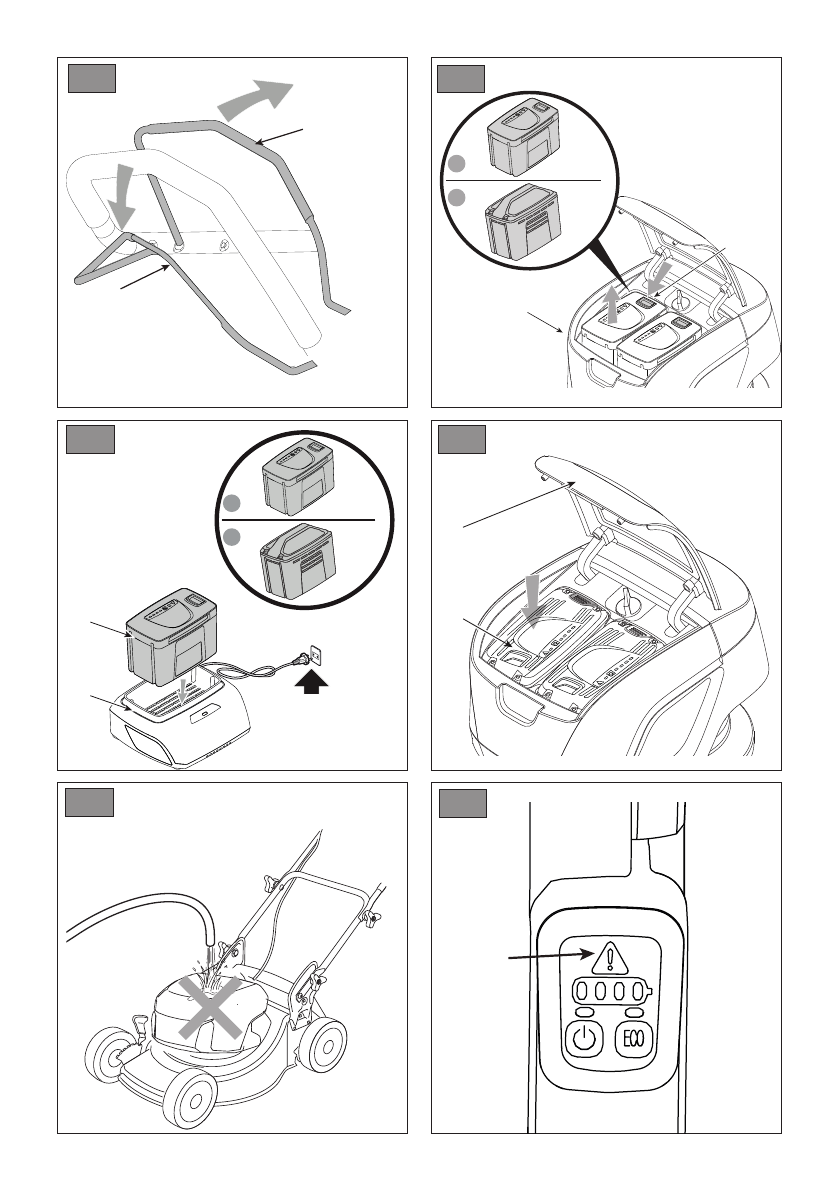 ECO