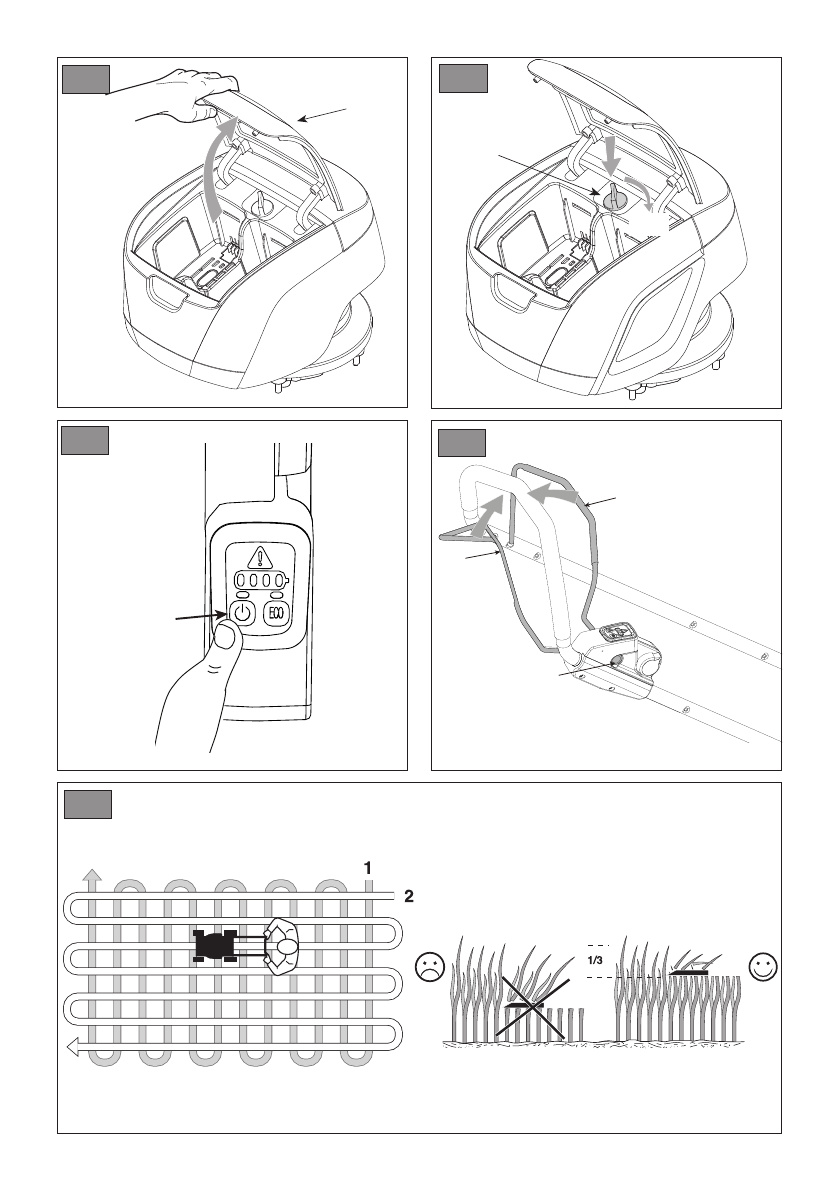 ECO

1
2

1/3