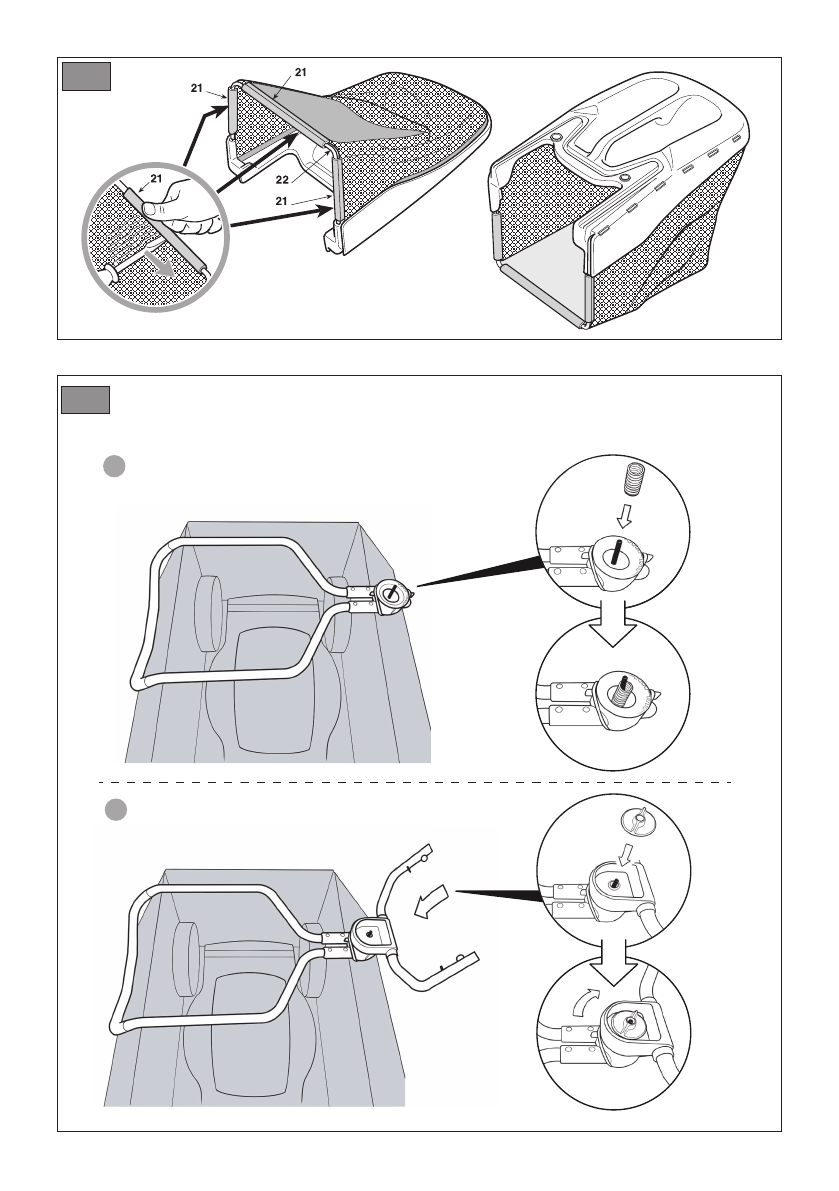 21
21
21
22
21