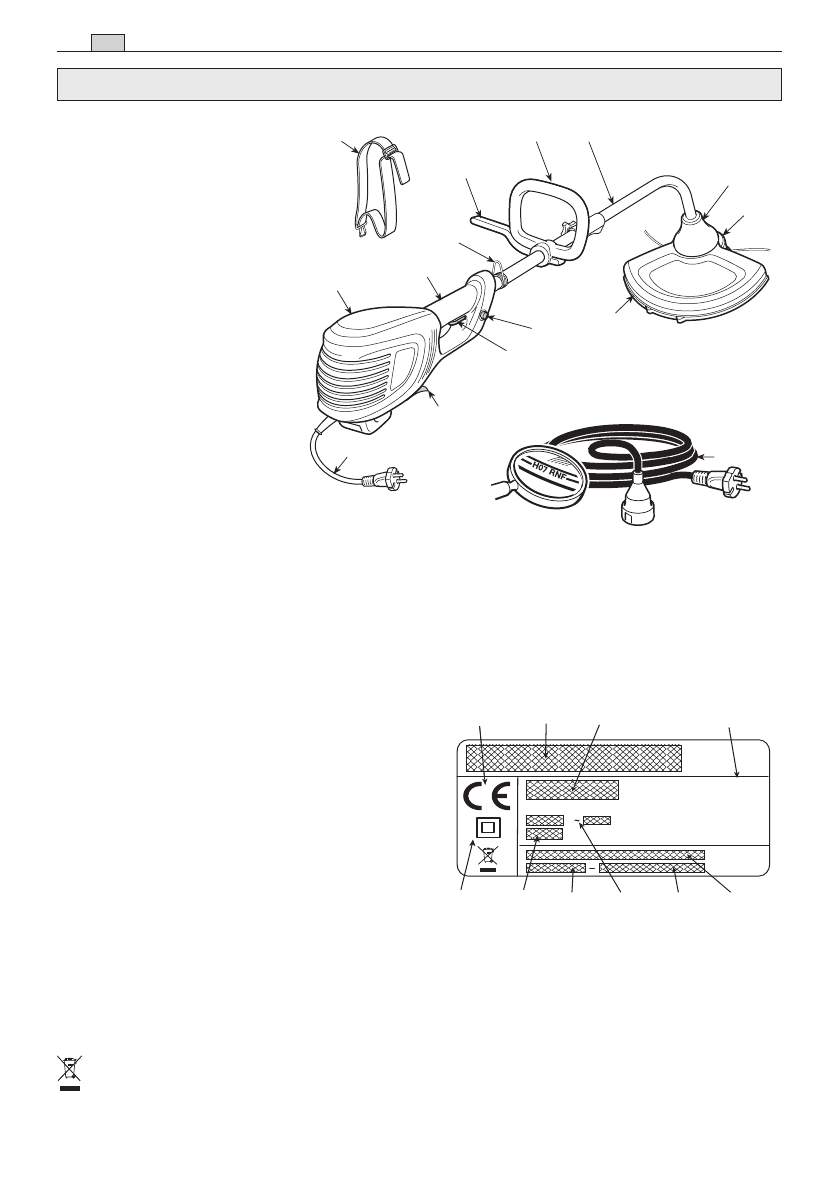 H07 RNF