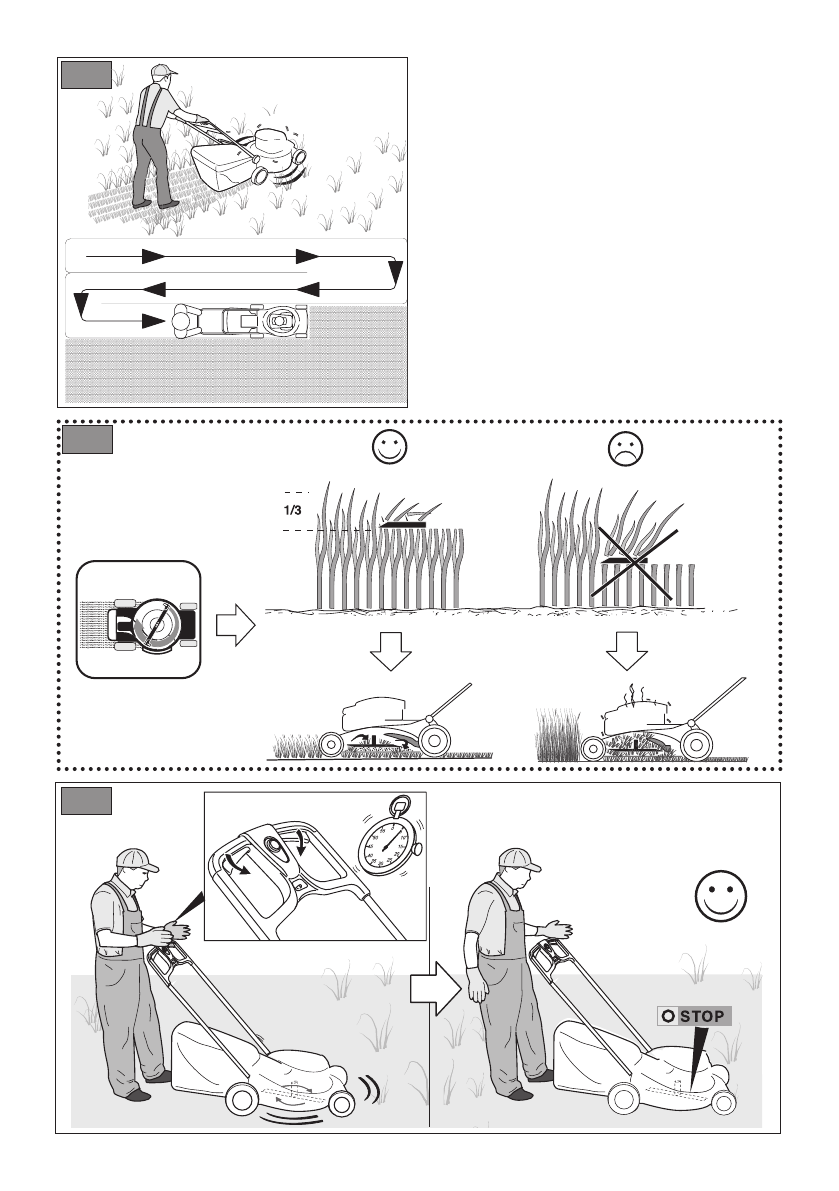 1/3

STOP