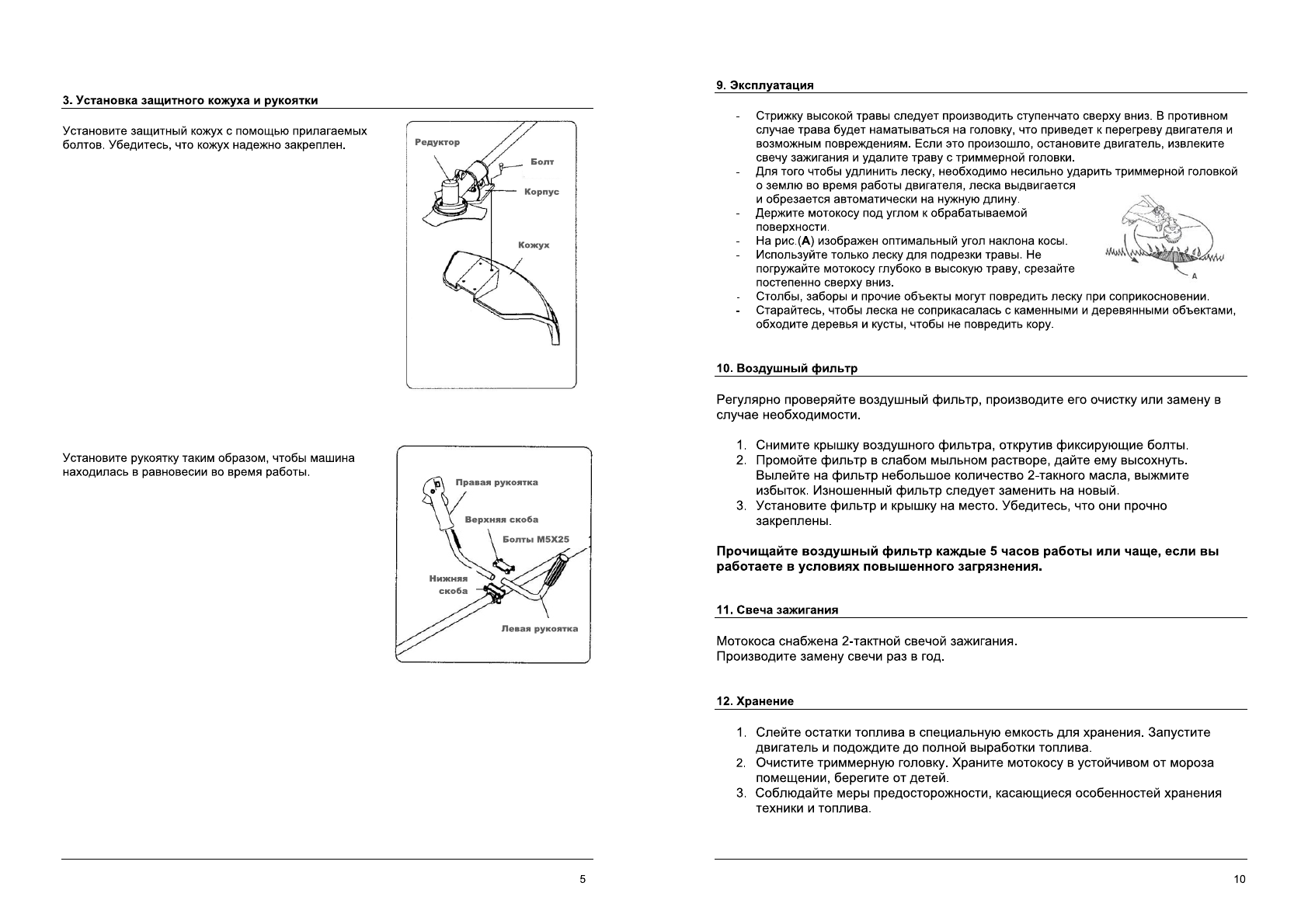 3. Установка защитного кожуха и рукоятки

Установите защитный кожух с помощью прилагаемых болтов. Убедитесь, что кожух надежно закреплен.

Редуктор
Болт
Корпус
Кожух

Установите рукоятку таким образом, чтобы машина находилась в равновесии во время работы.

Правая рукоятка
Верхняя скоба
Болты M5X25
Нижняя скоба
Левая рукоятка

5

9. Эксплуатация

- Стрижку высокой травы следует производить ступенчато сверху вниз. В противном случае трава будет наматываться на головку, что приведет к перегреву двигателя и возможным повреждениям. Если это произошло, остановите двигатель, извлеките свечу зажигания и удалите траву с триммерной головки.
- Для того чтобы удлинить леску, необходимо несильно ударить триммерной головкой о землю во время работы двигателя, леска выдвигается и обрезается автоматически на нужную длину.
- Держите мотокосу под углом к обрабатываемой поверхности.
- На рис.(A) изображен оптимальный угол наклона косы.
- Используйте только леску для подрезки травы. Не погружайте мотокосу глубоко в высокую траву, срезайте постепенно сверху вниз.
- Столбы, заборы и прочие объекты могут повредить леску при соприкосновении.
- Старайтесь, чтобы леска не соприкасалась с каменными и деревянными объектами, обходите деревья и кусты, чтобы не повредить кору.

A

10. Воздушный фильтр

Регулярно проверяйте воздушный фильтр, производите его очистку или замену в случае необходимости.

1. Снимите крышку воздушного фильтра, открутив фиксирующие болты.
2. Промойте фильтр в слабом мыльном растворе, дайте ему высохнуть. Вылейте на фильтр небольшое количество 2-такного масла, выжмите избыток. Изношенный фильтр следует заменить на новый.
3. Установите фильтр и крышку на место. Убедитесь, что они прочно закреплены.

Прочищайте воздушный фильтр каждые 5 часов работы или чаще, если вы работаете в условиях повышенного загрязнения.

11. Свеча зажигания

Мотокоса снабжена 2-тактной свечой зажигания.
Производите замену свечи раз в год.

12. Хранение

1. Слейте остатки топлива в специальную емкость для хранения. Запустите двигатель и подождите до полной выработки топлива.
2. Очистите триммерную головку. Храните мотокосу в устойчивом от мороза помещении, берегите от детей.
3. Соблюдайте меры предосторожности, касающиеся особенностей хранения техники и топлива.

10