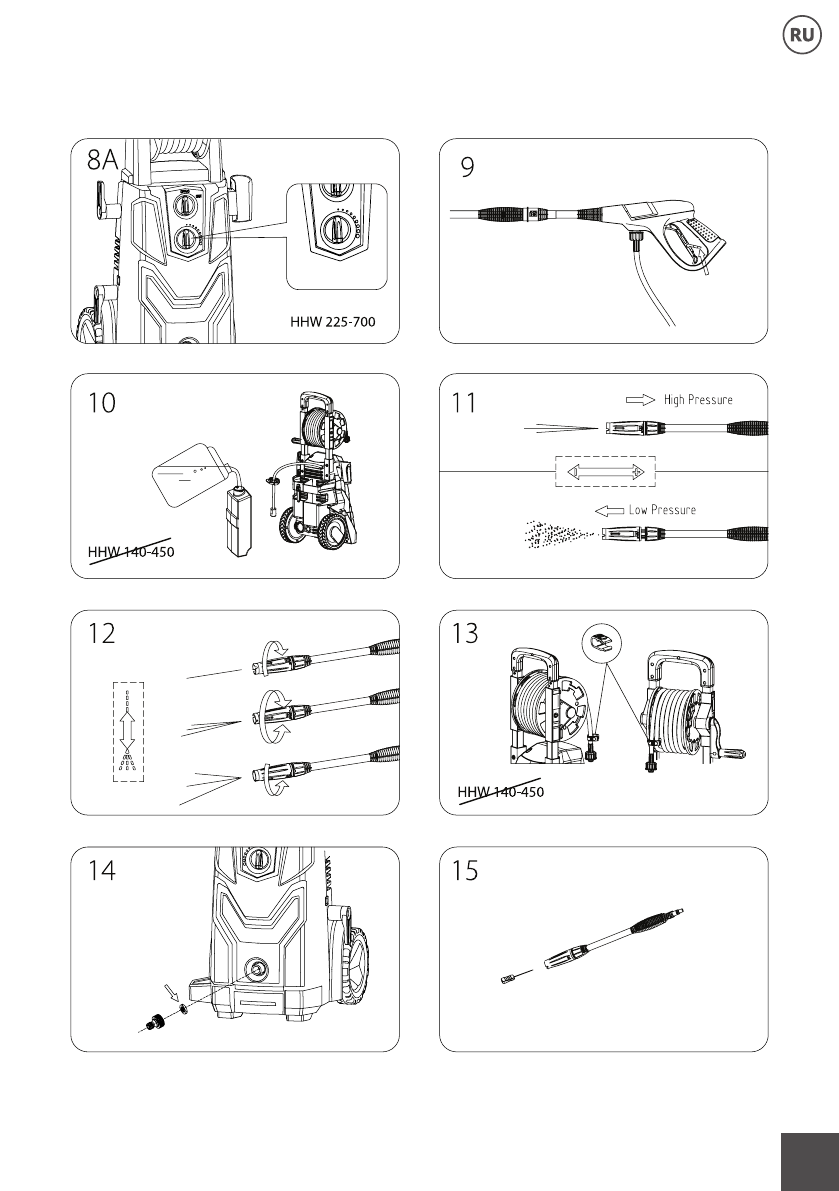 RU

8A

HHW 225-700

9

10

HHW 140-450

11

High Pressure

Low Pressure

12

13

HHW 140-450

14

15