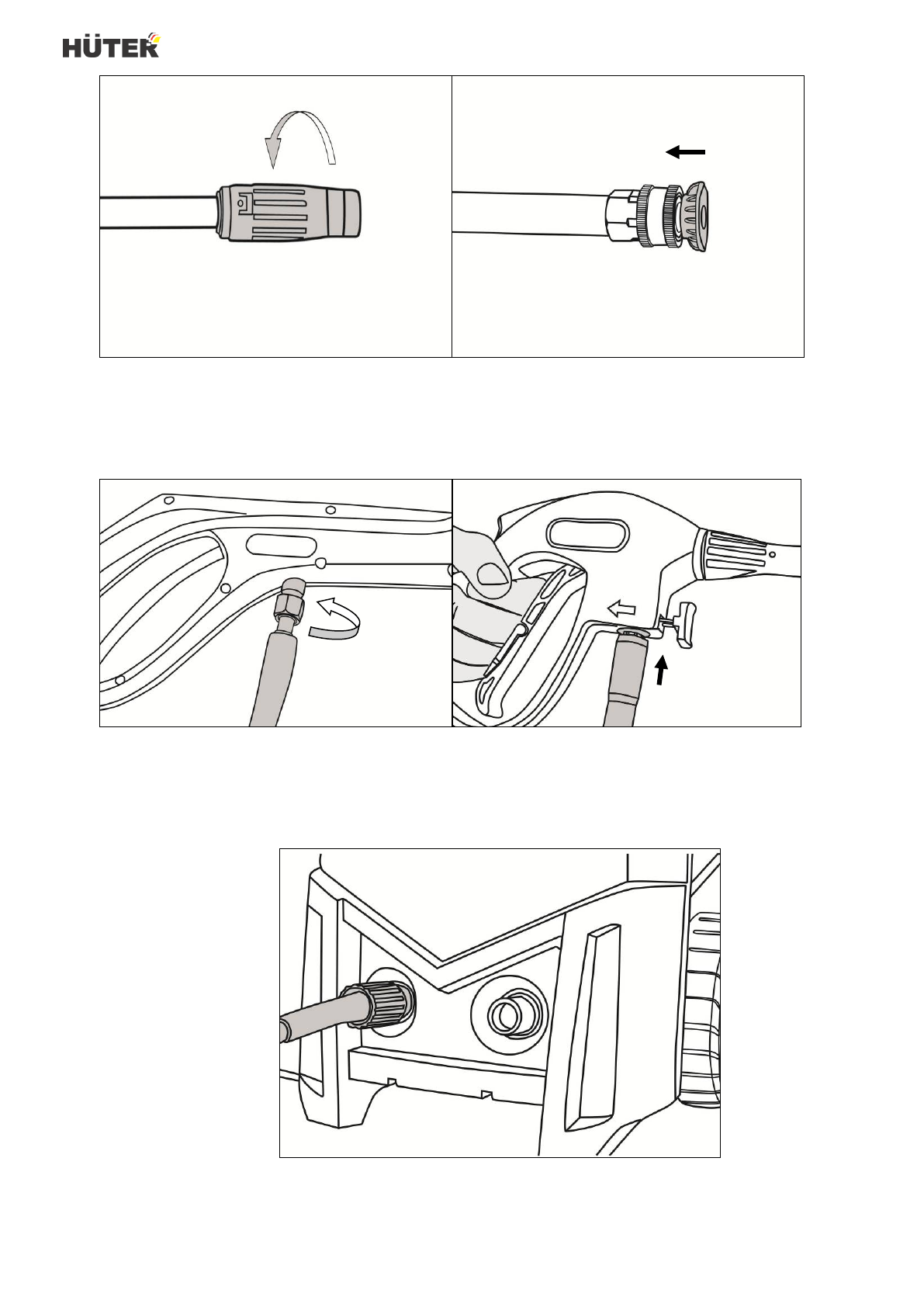 HÜTER