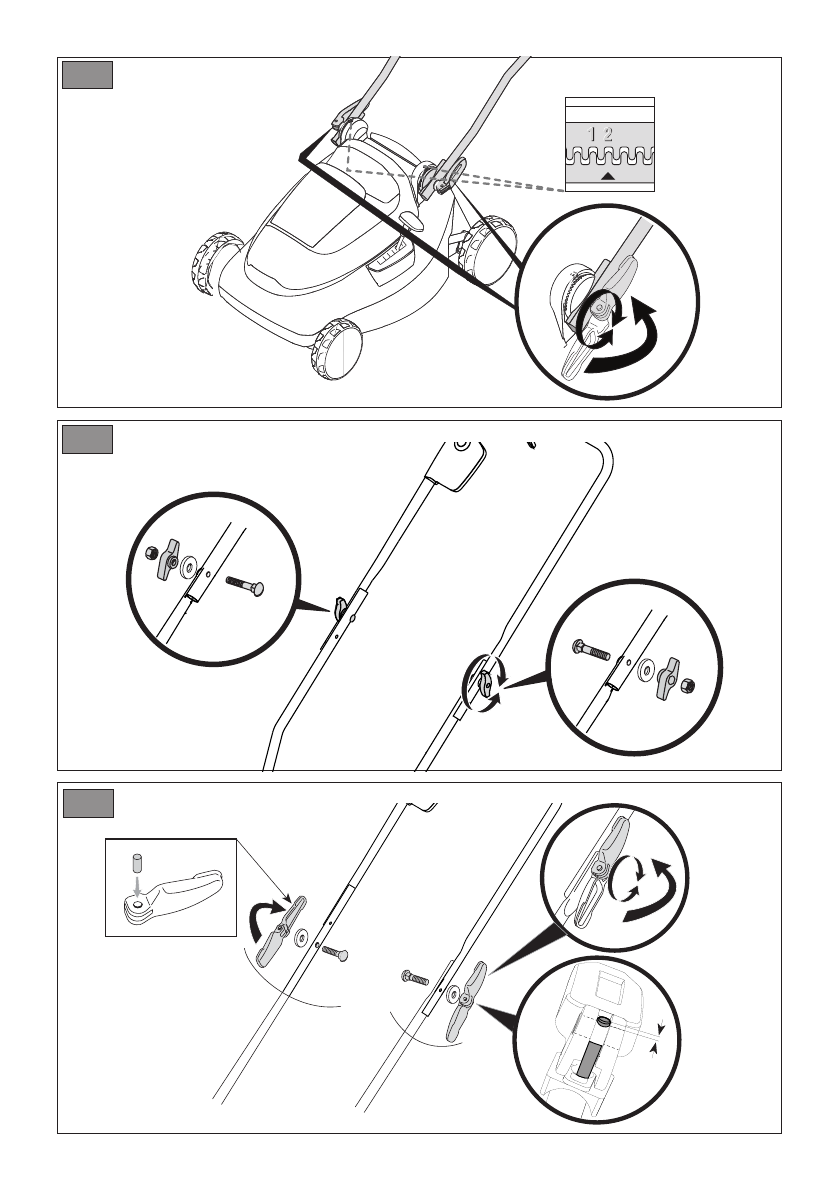 1 2