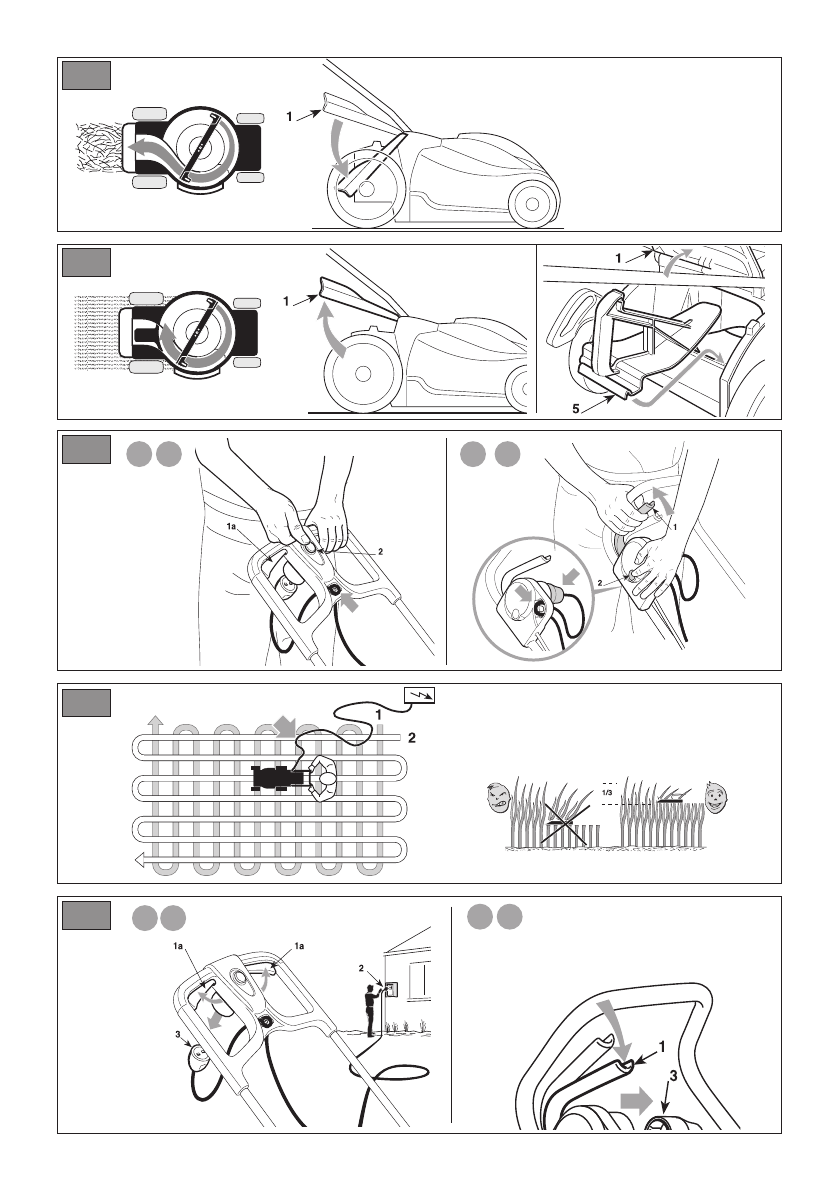 1

1

1

5

1a

2

1

2

1

2

1/3

1a

1a

2

3

1

3