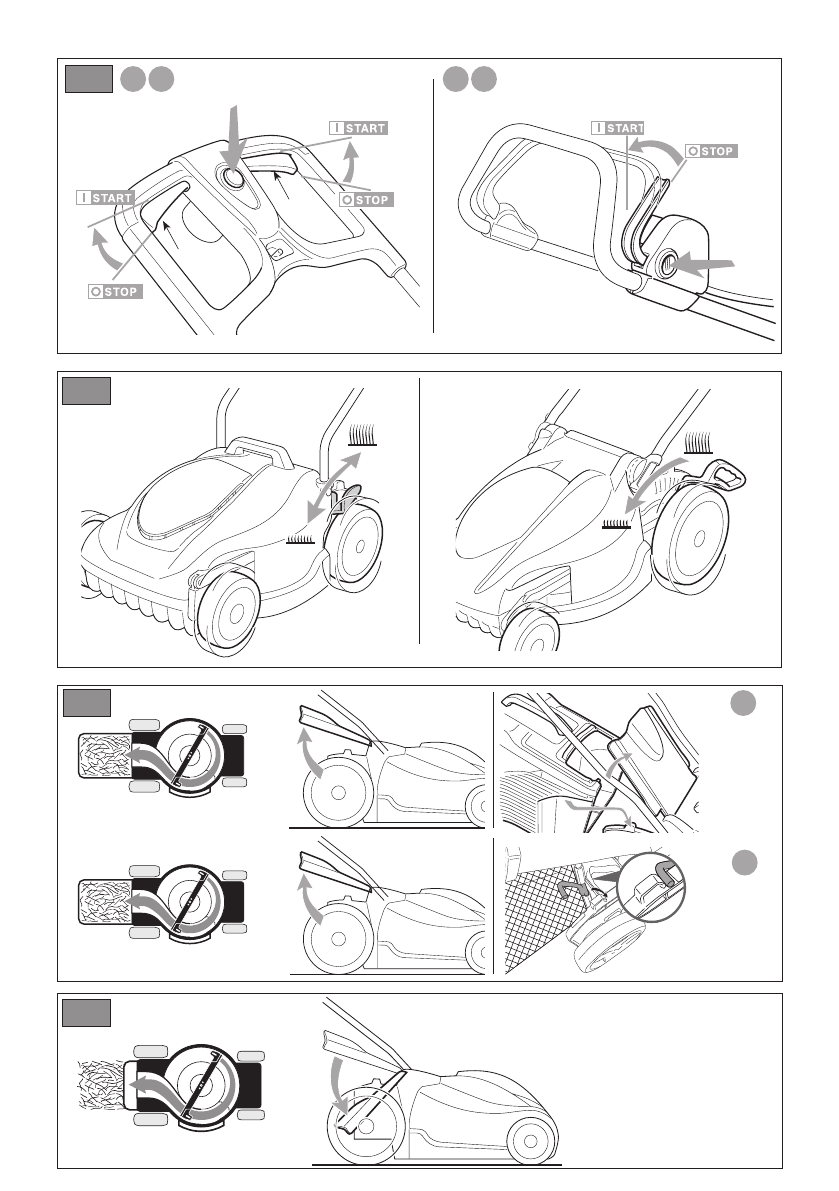 I START

I START

O STOP

O STOP

I START

O STOP