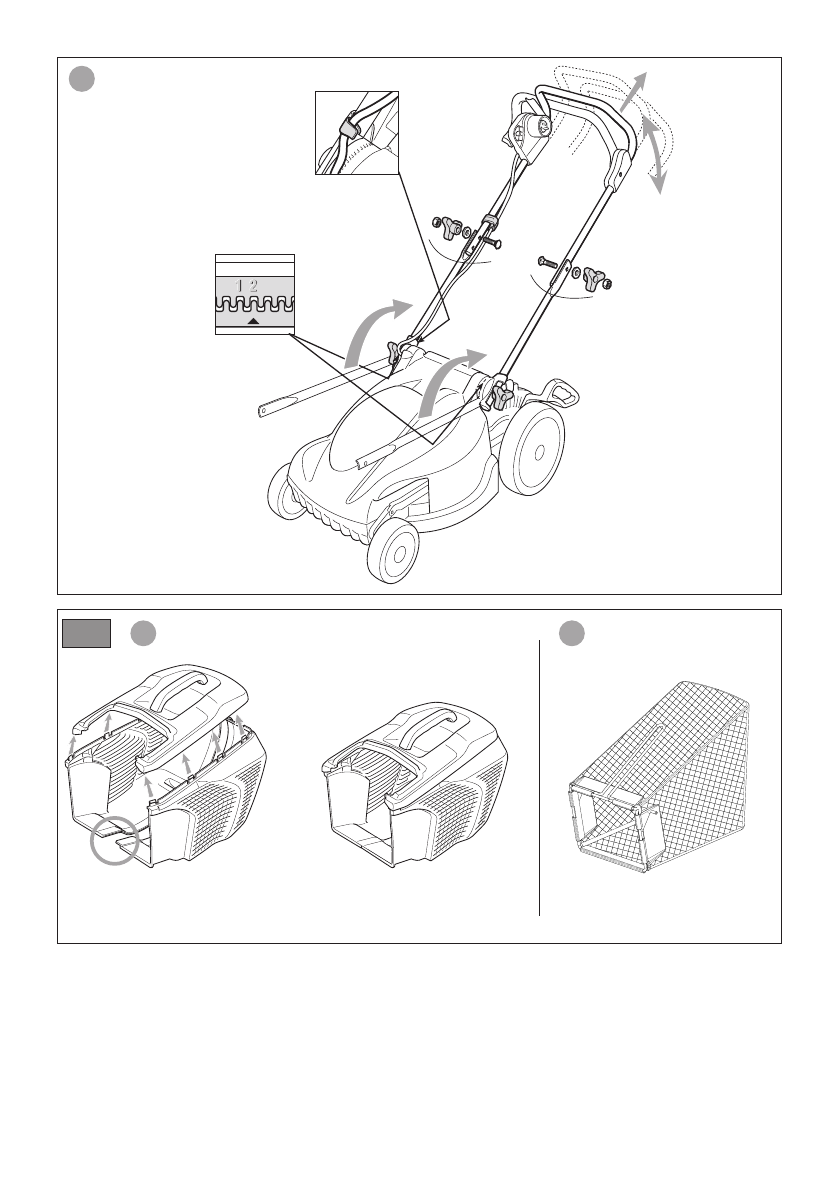 1 2