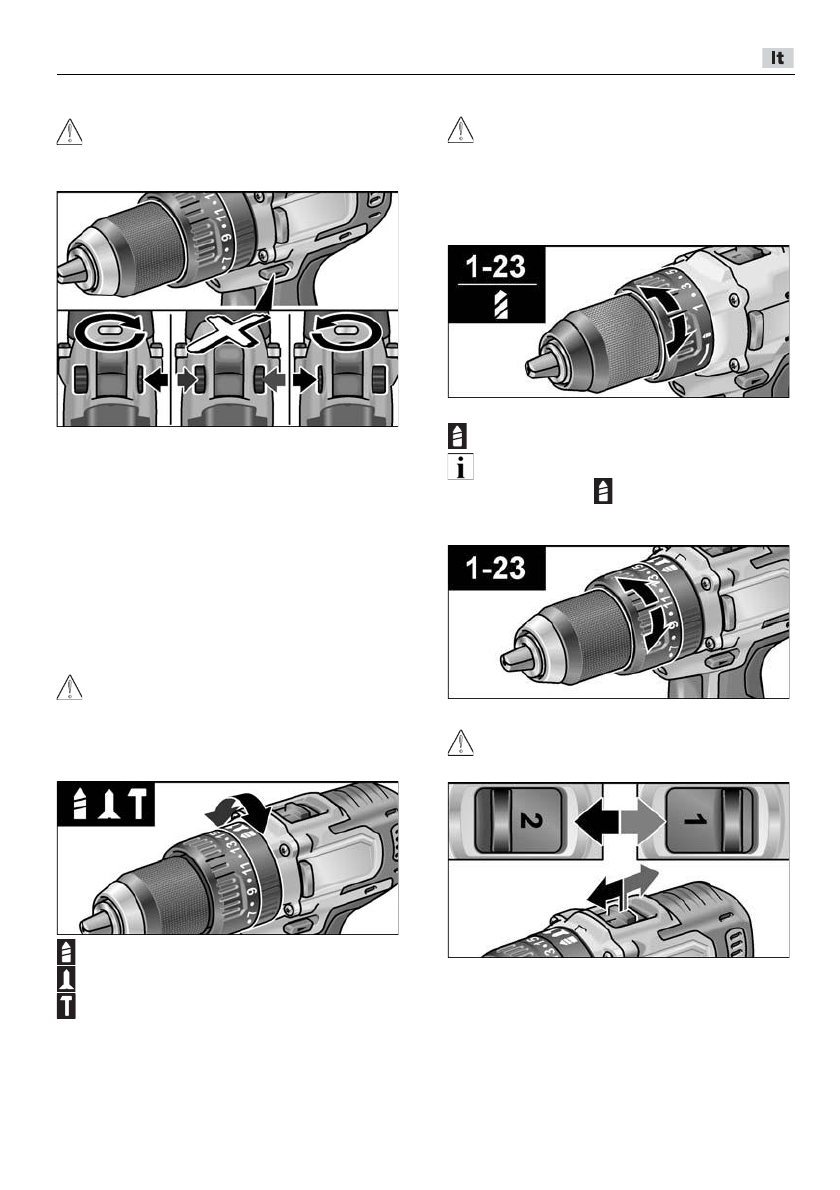 It

1-23

1-23

2

1