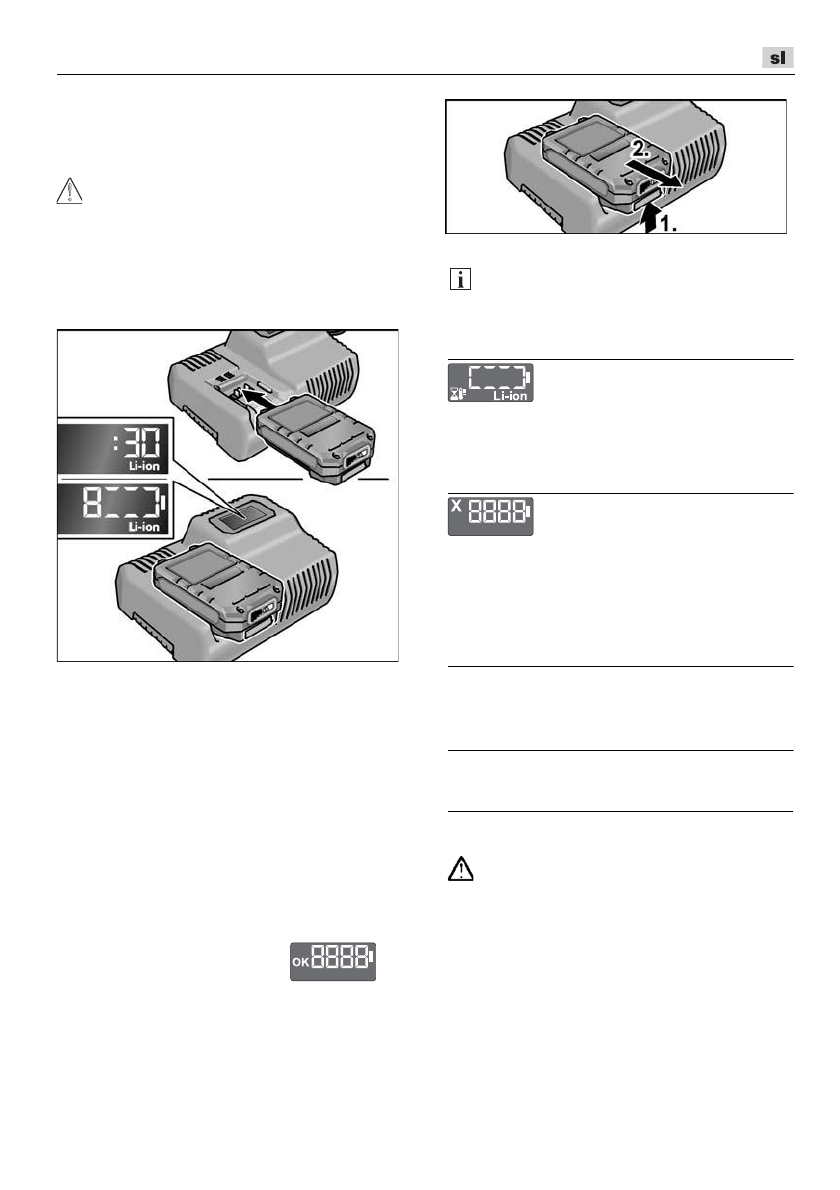 sl

:30
Li-ion

8
Li-ion

OK 8888

2.

1.

Li-ion

X 8888