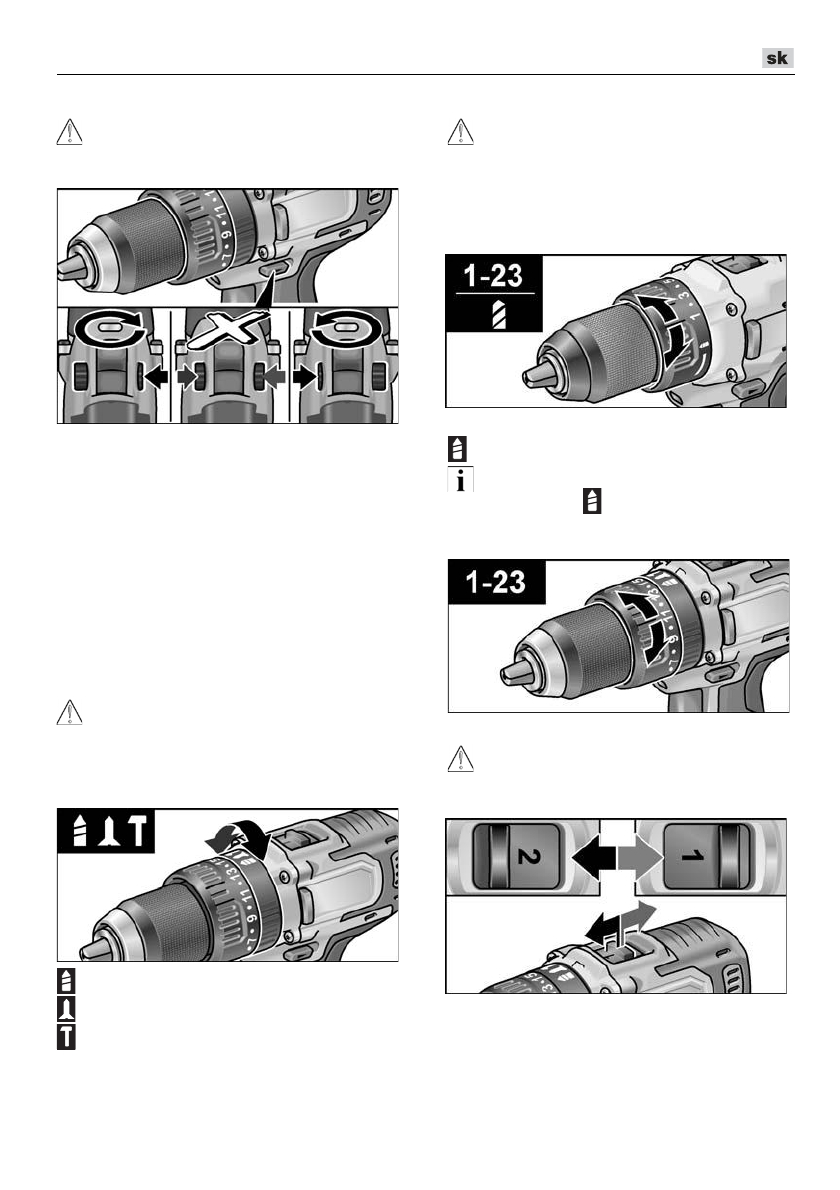 sk

1-23

1-23

2

1