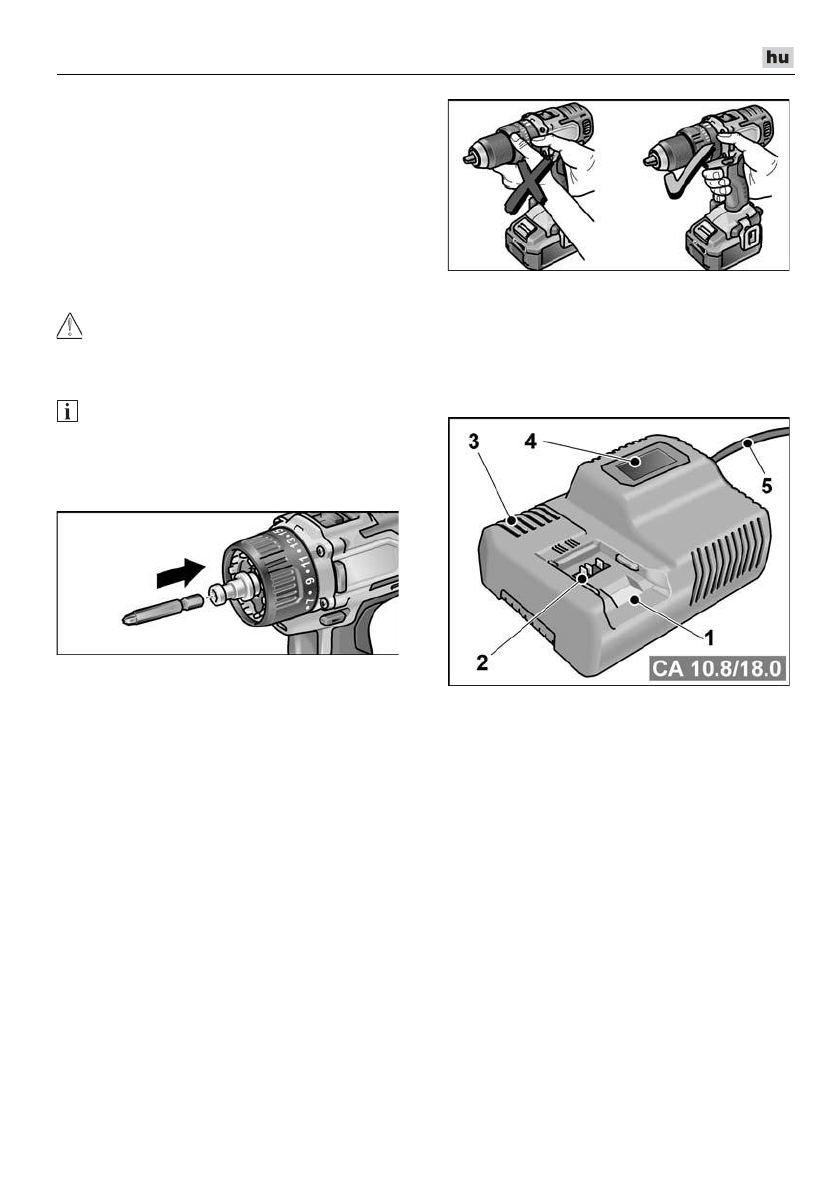 hu

3

4

5

2

1

CA 10.8/18.0